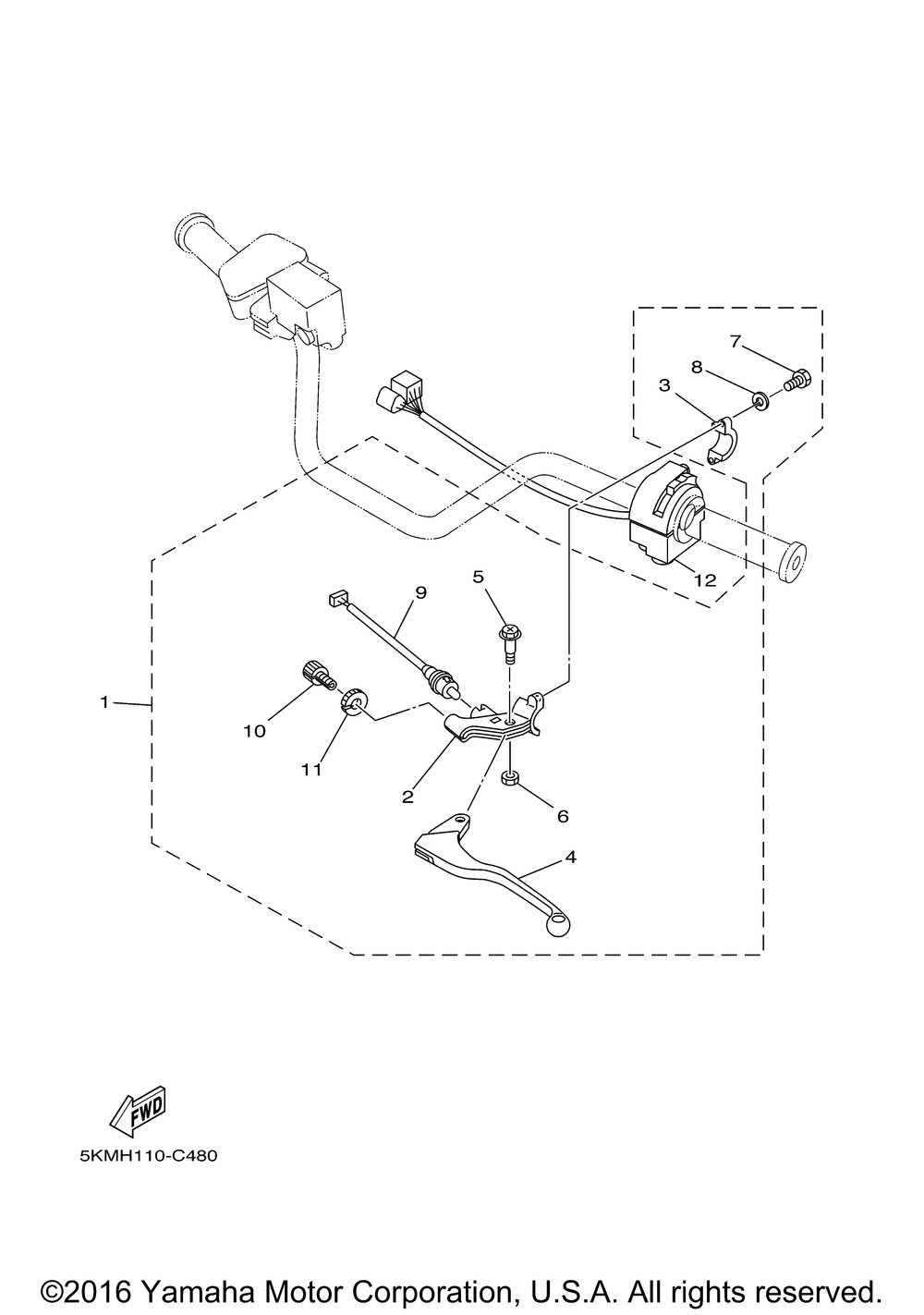 7
8
3
12
5
9
1
10
11
2
6
4
FWD
5KMH110-C480
©2016 Yamaha Motor Corporation, U.S.A. All rights reserved.