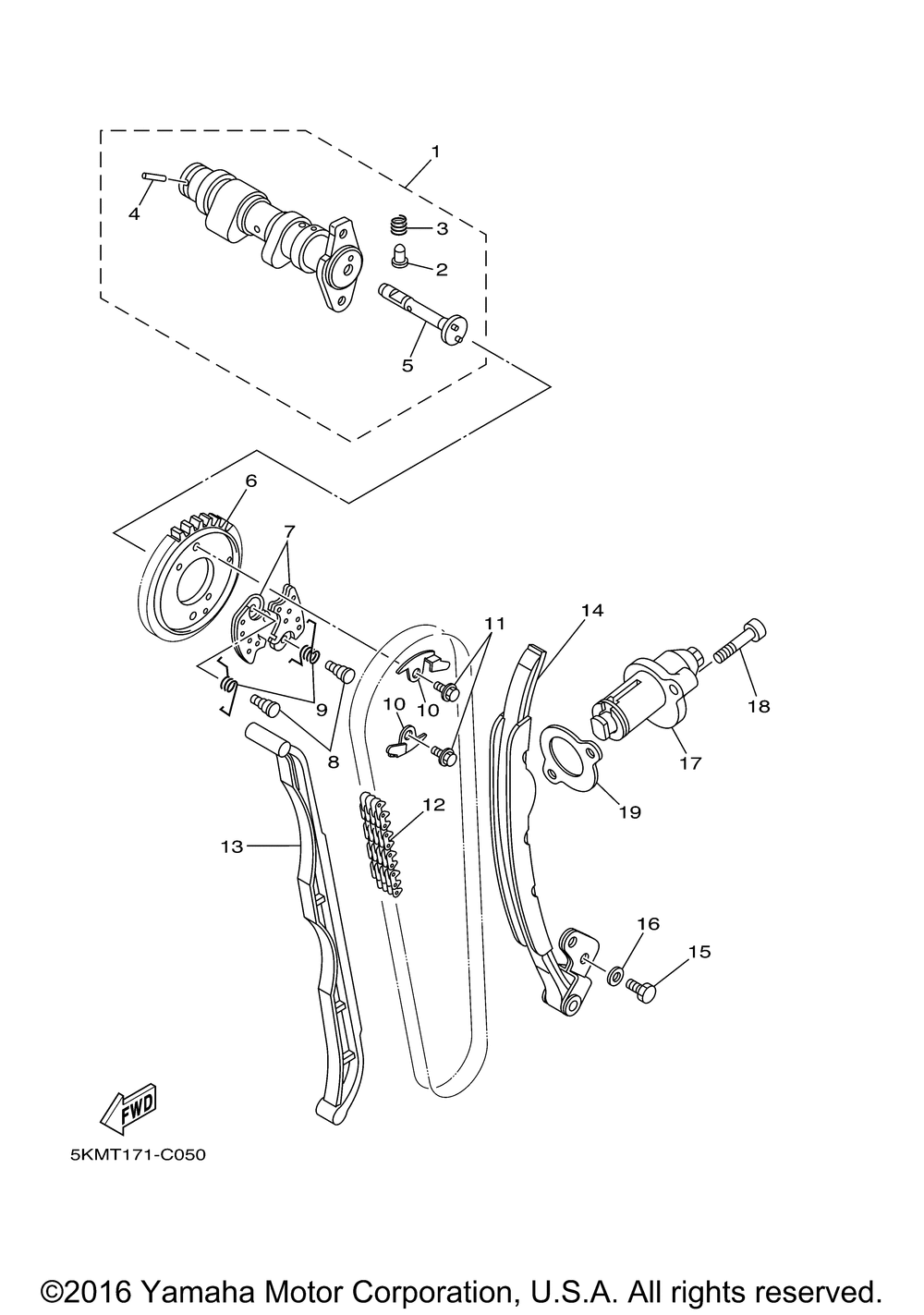 1
4
3
2
5
6
7
11
14
18
9
10
10
8
17
19
12
13
16
15
FWD
5KMT171-C050

©2016 Yamaha Motor Corporation, U.S.A. All rights reserved.