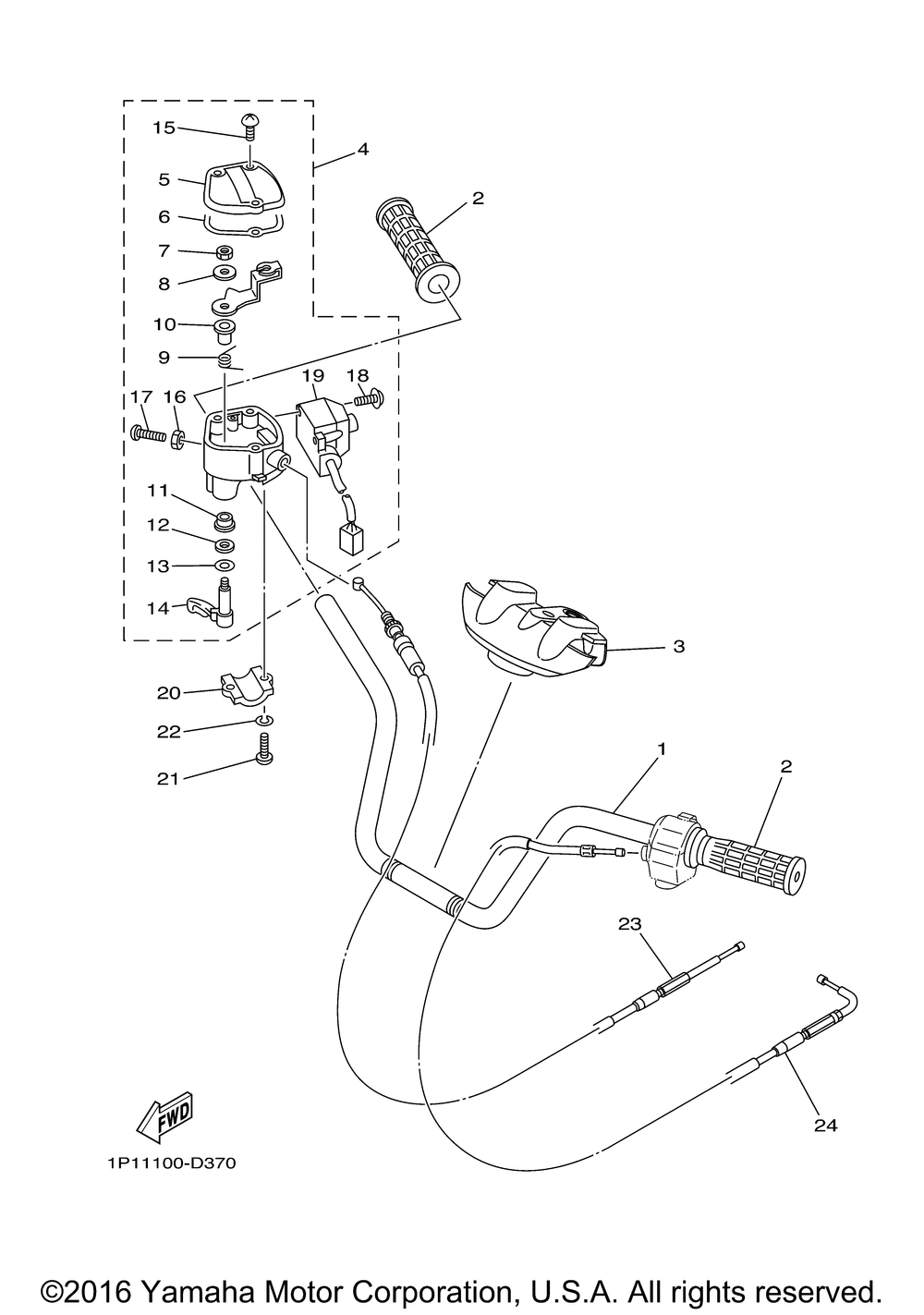 15
4
5
2
6
7
8
10
9
19
18
17
16
11
12
13
14
3
20
22
21
1
2
23
24
FWD
1P11100-D370
©2016 Yamaha Motor Corporation, U.S.A. All rights reserved.