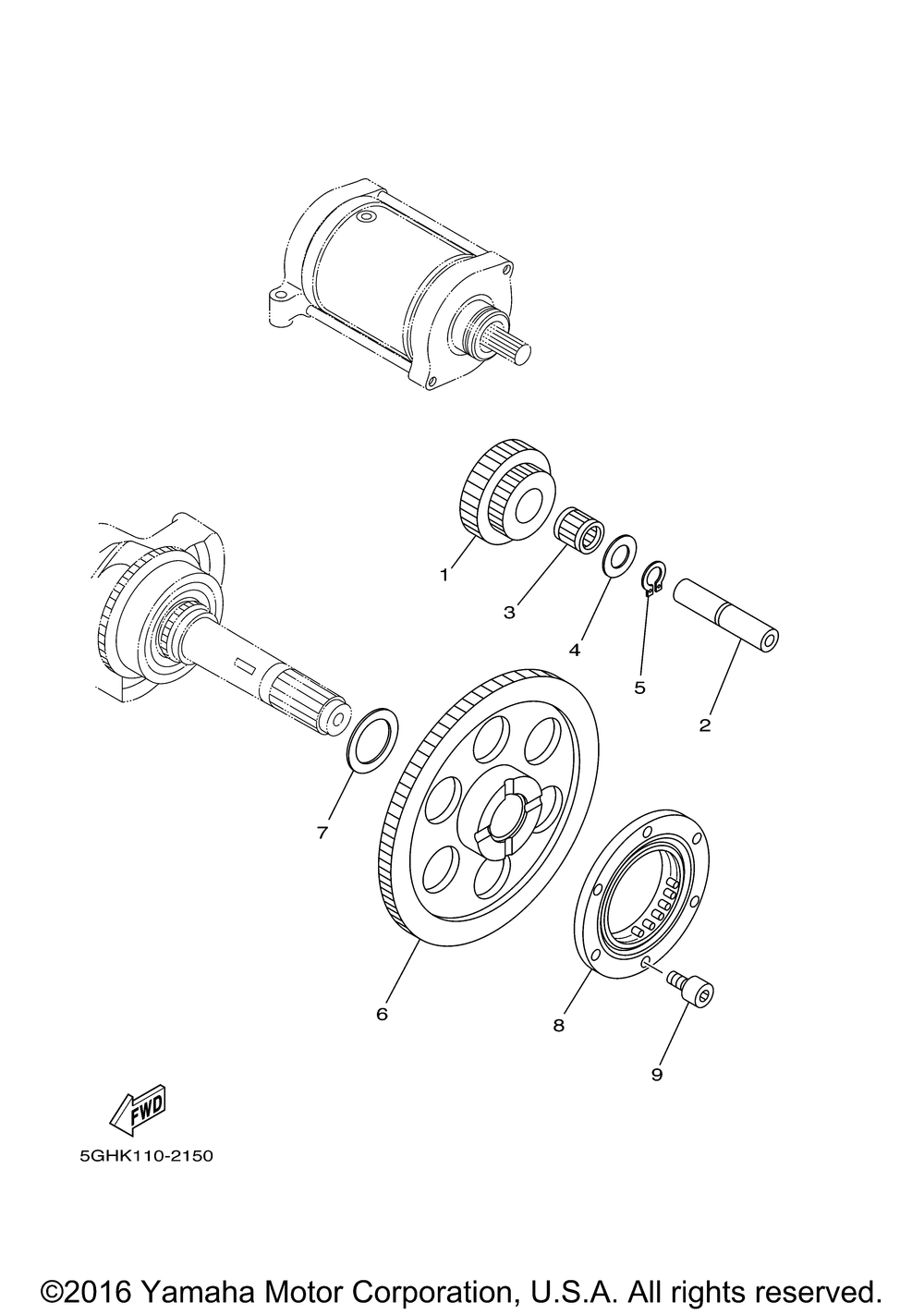 1
3
4
5
2
7
6
8
9
FWD
5GHK110-2150

©2016 Yamaha Motor Corporation, U.S.A. All rights reserved.