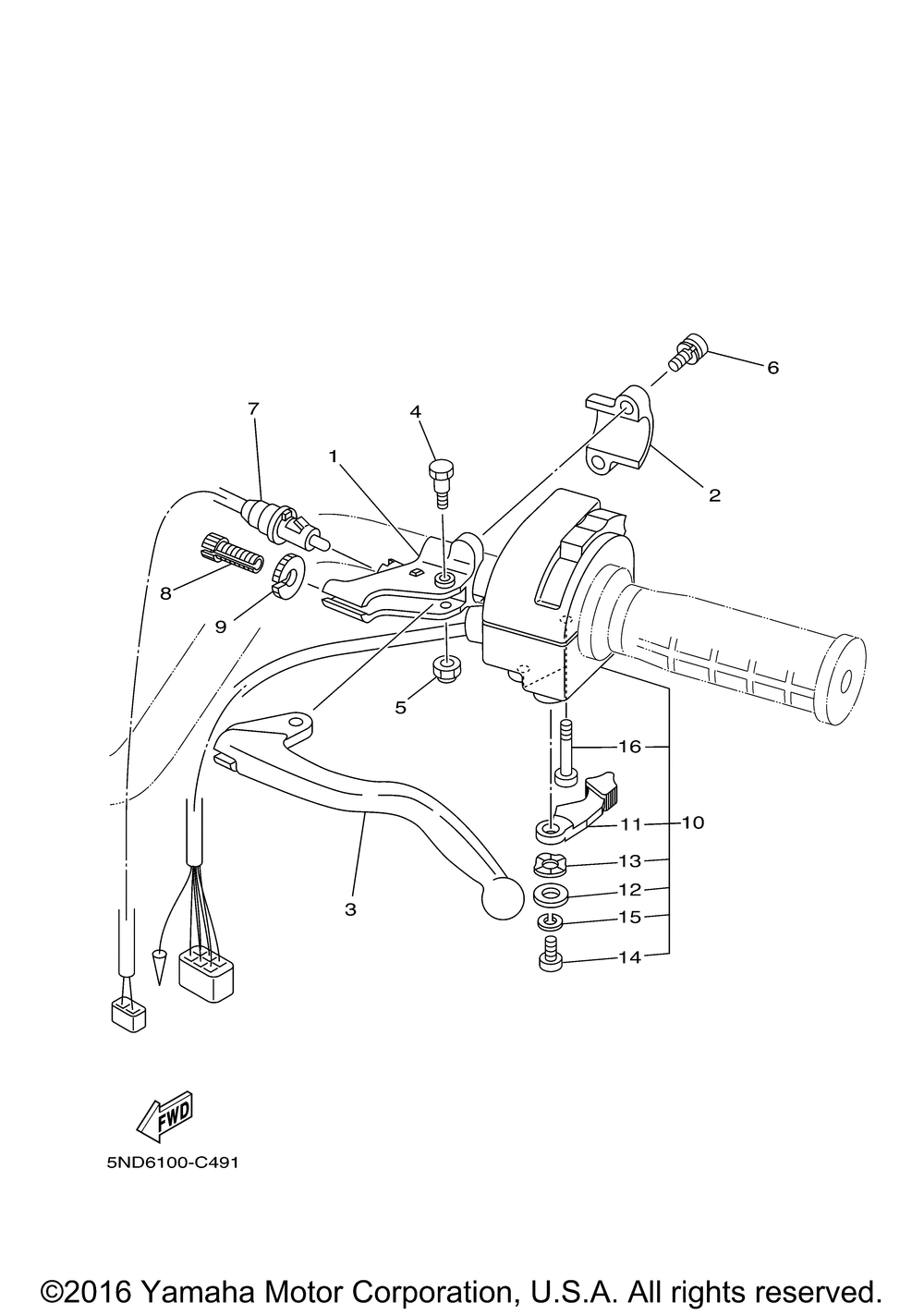 6
7
4
1
2
8
9
5
16
11
10
13
12
15
14
3
FWD
5ND6100-C491
©2016 Yamaha Motor Corporation, U.S.A. All rights reserved.