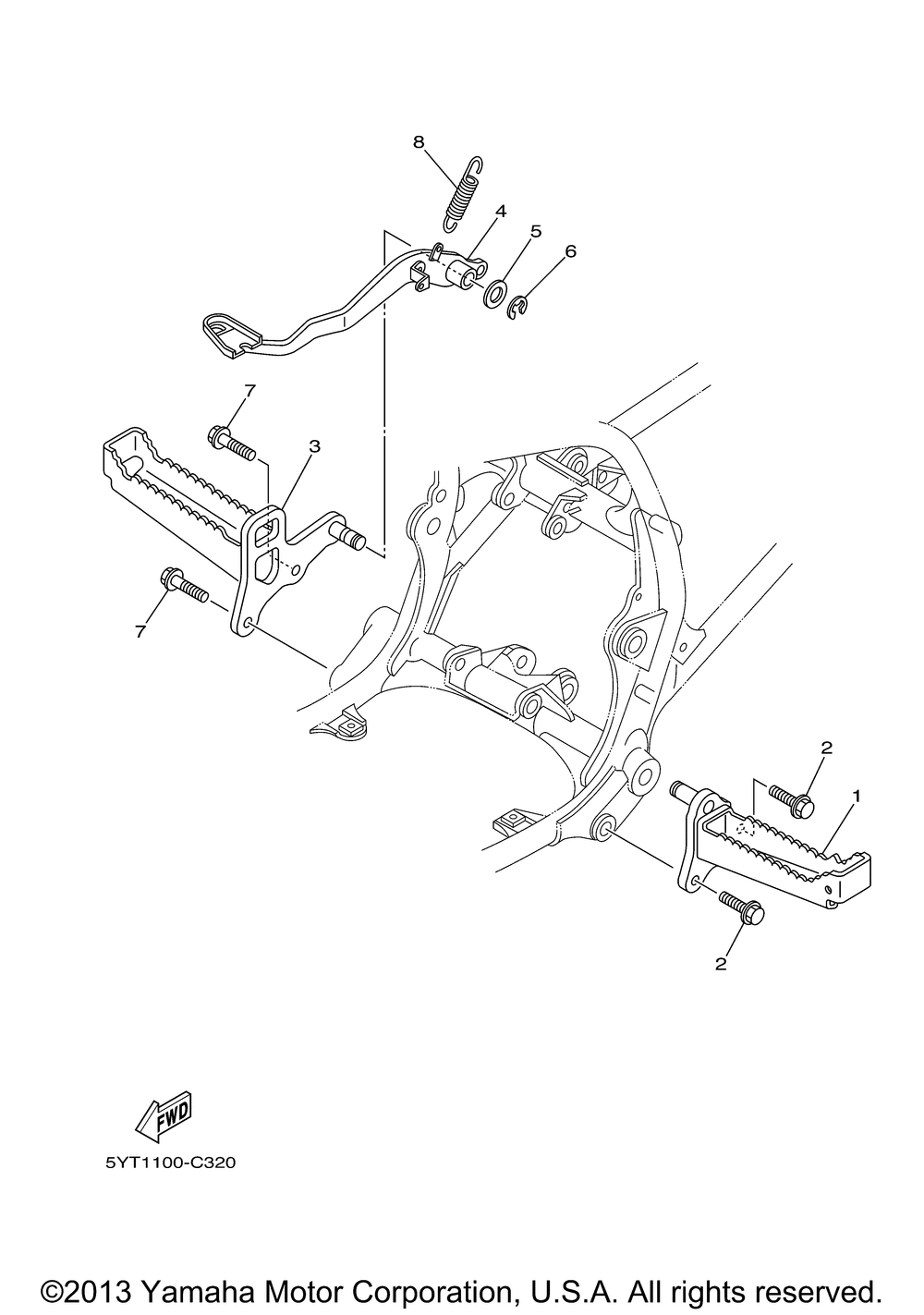 8
4
5
6
7
3
7
2
1
2
FWD
5YT1100-C320
©2013 Yamaha Motor Corporation, U.S.A. All rights reserved.