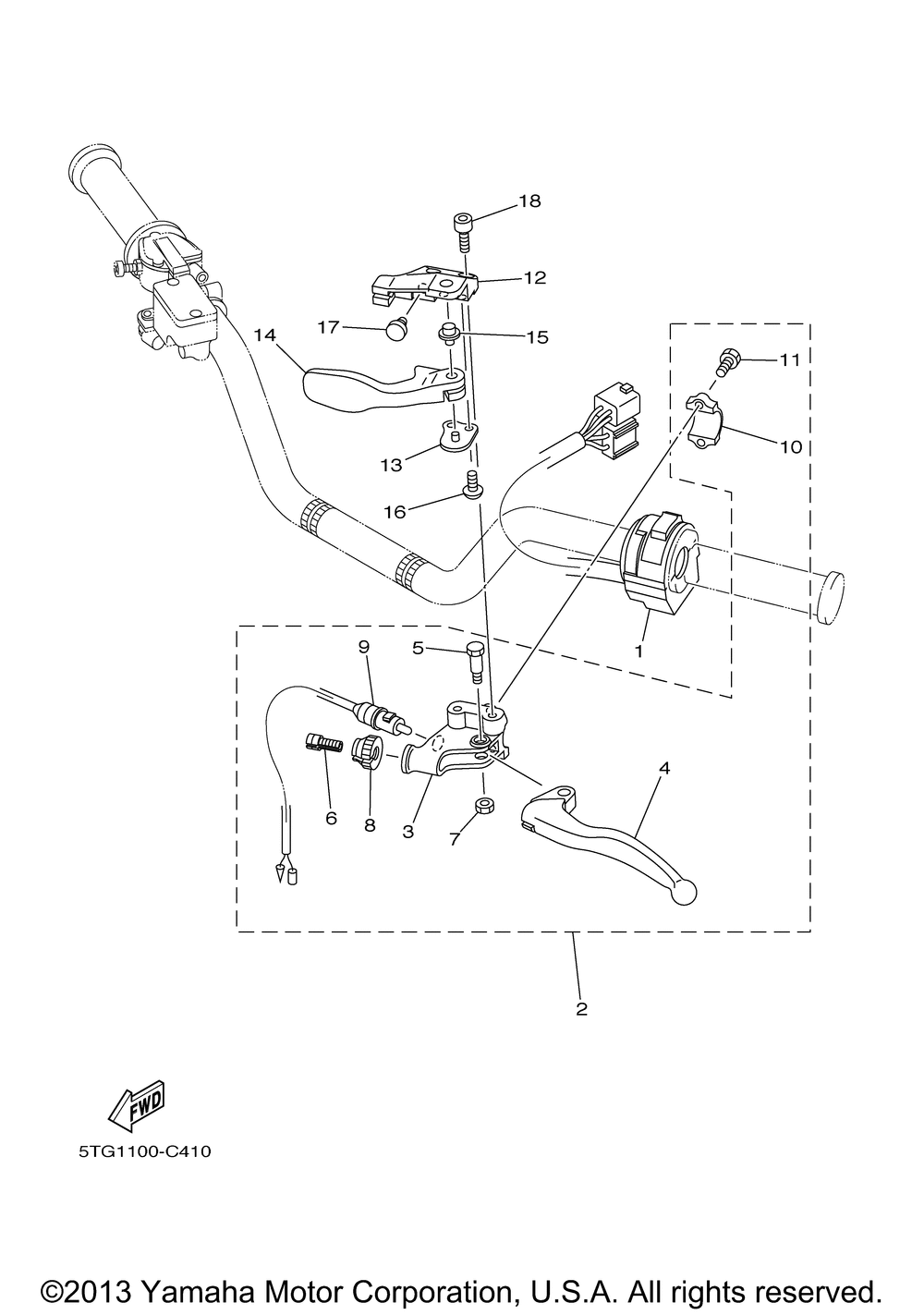 18
12
17
15
14
11
10
13
16
1
9
5
4
6
8
3
7
2
FWD
5TG1100-C410

©2013 Yamaha Motor Corporation, U.S.A. All rights reserved.