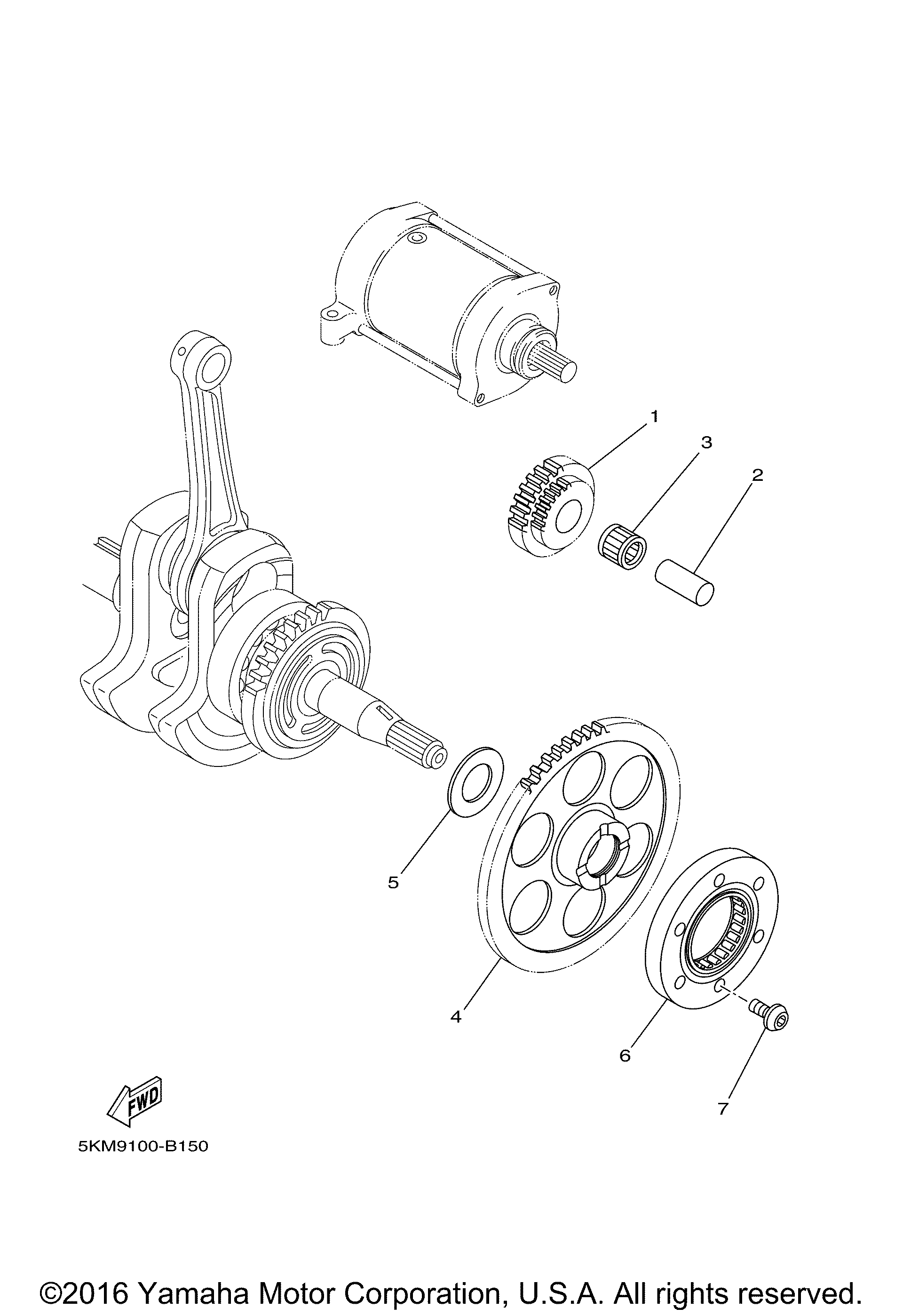 1
3
2
5
4
6
7
FWD
5KM9100-B150
©2016 Yamaha Motor Corporation, U.S.A. All rights reserved.