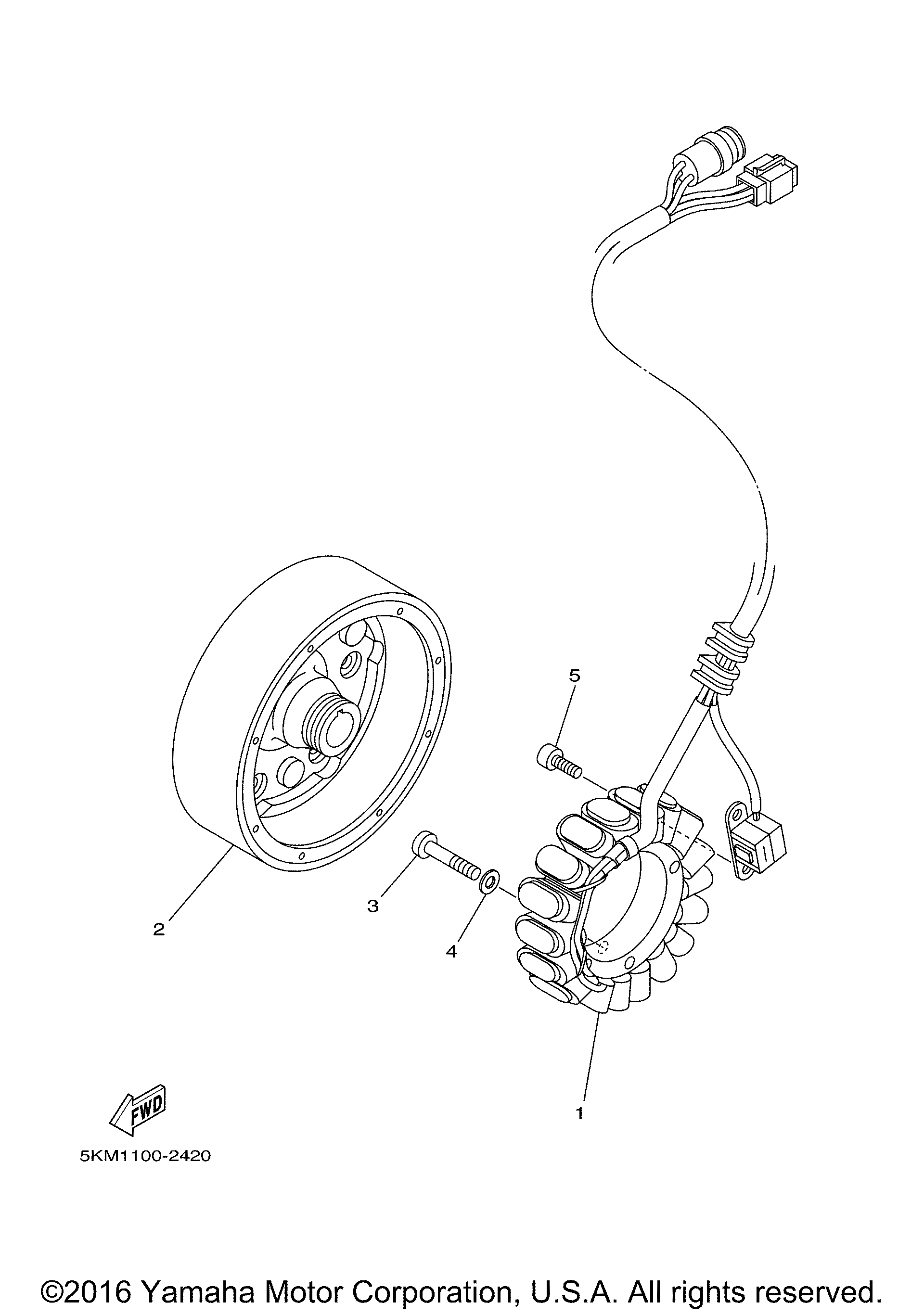 5

3

2

4

1

FWD

5KM1100-2420

©2016 Yamaha Motor Corporation, U.S.A. All rights reserved.