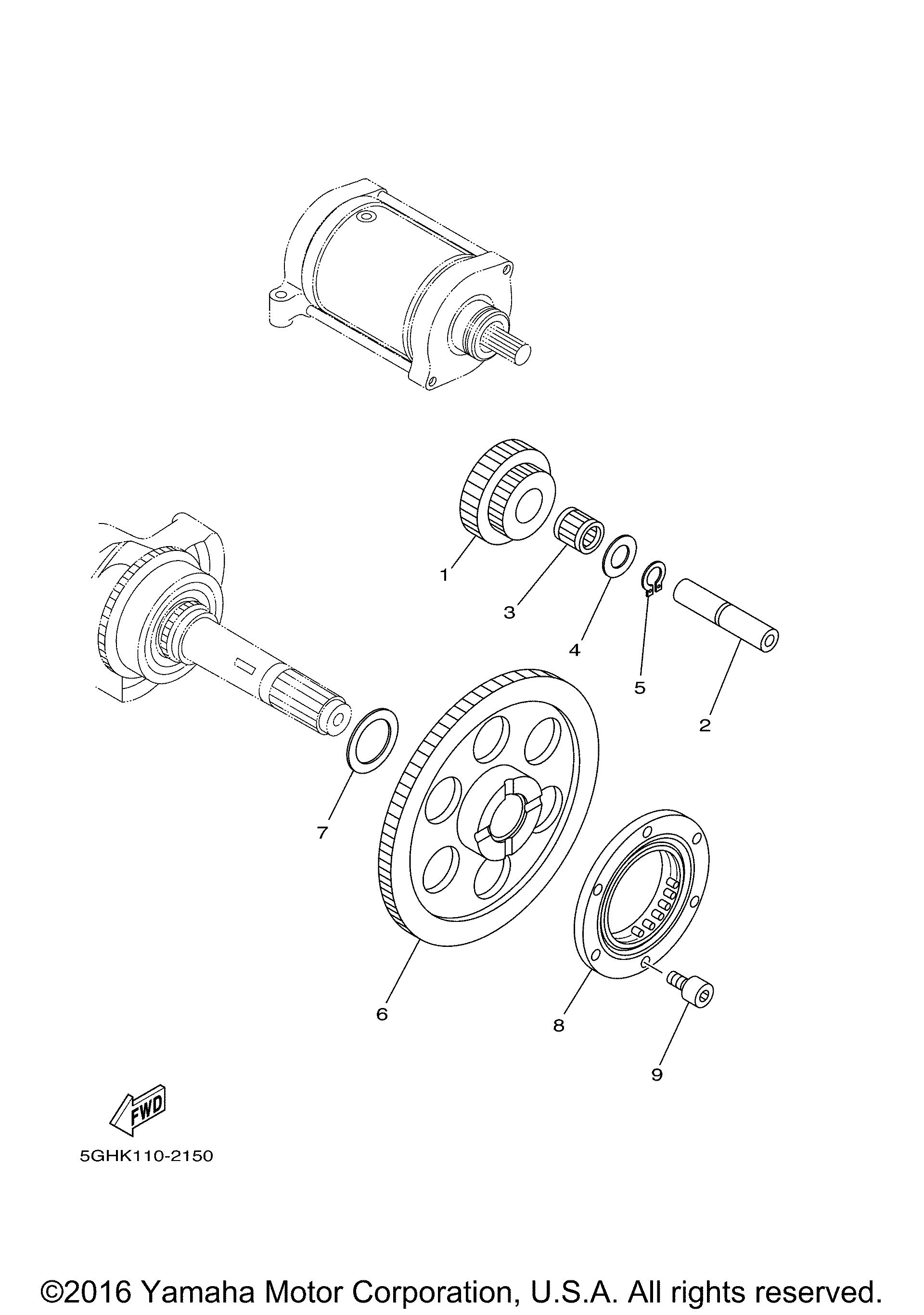 1
3
4
5
2
7
6
8
9
FWD
5GHK110-2150
©2016 Yamaha Motor Corporation, U.S.A. All rights reserved.