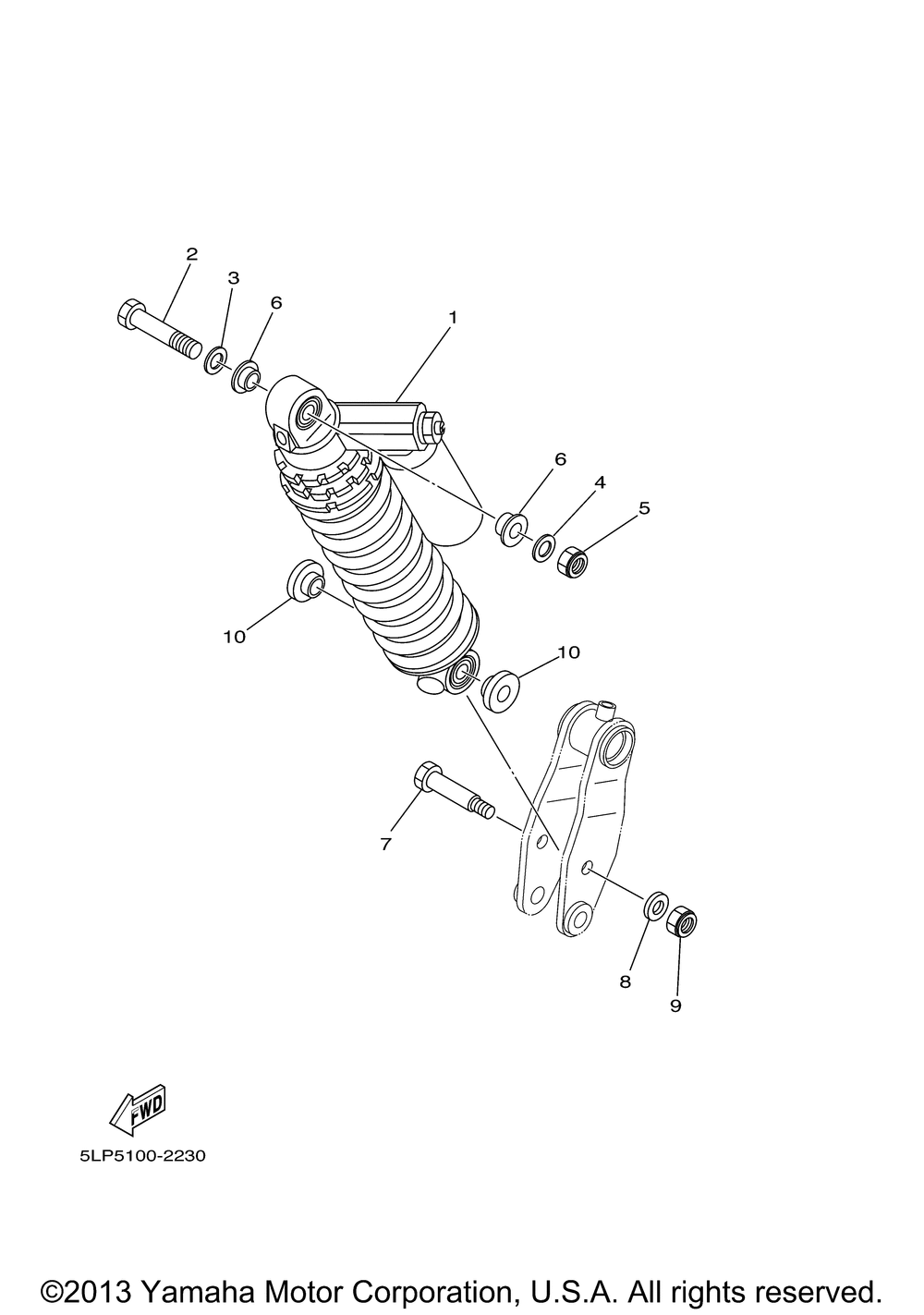 2
3
6
1
6
4
5
10
10
7
8
9
FWD
5LP5100-2230

©2013 Yamaha Motor Corporation, U.S.A. All rights reserved.