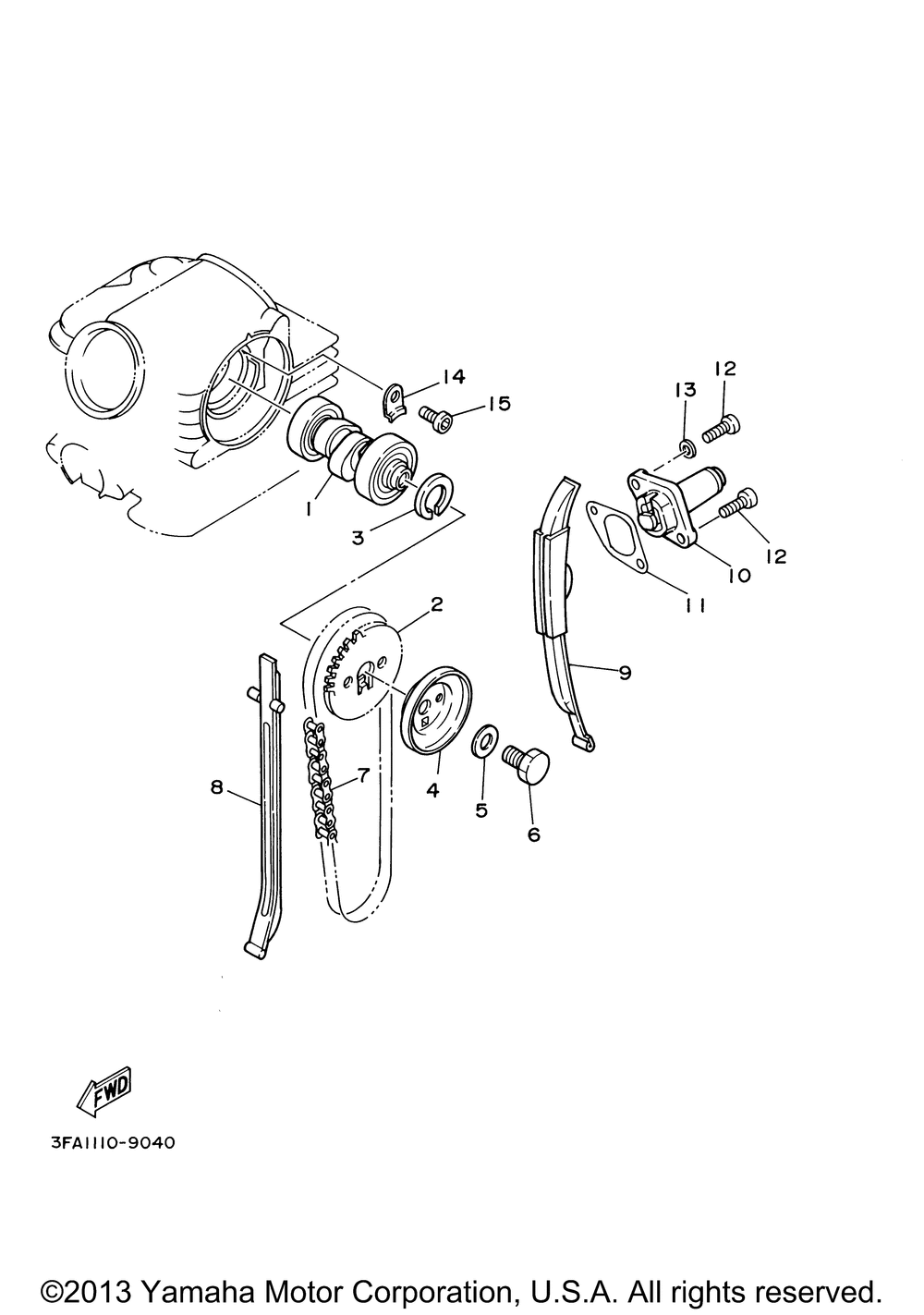 14
15
13
12
1
3
12
10
11
2
9
8
7
4
5
6
FWD
3FA1110-9040
©2013 Yamaha Motor Corporation, U.S.A. All rights reserved.