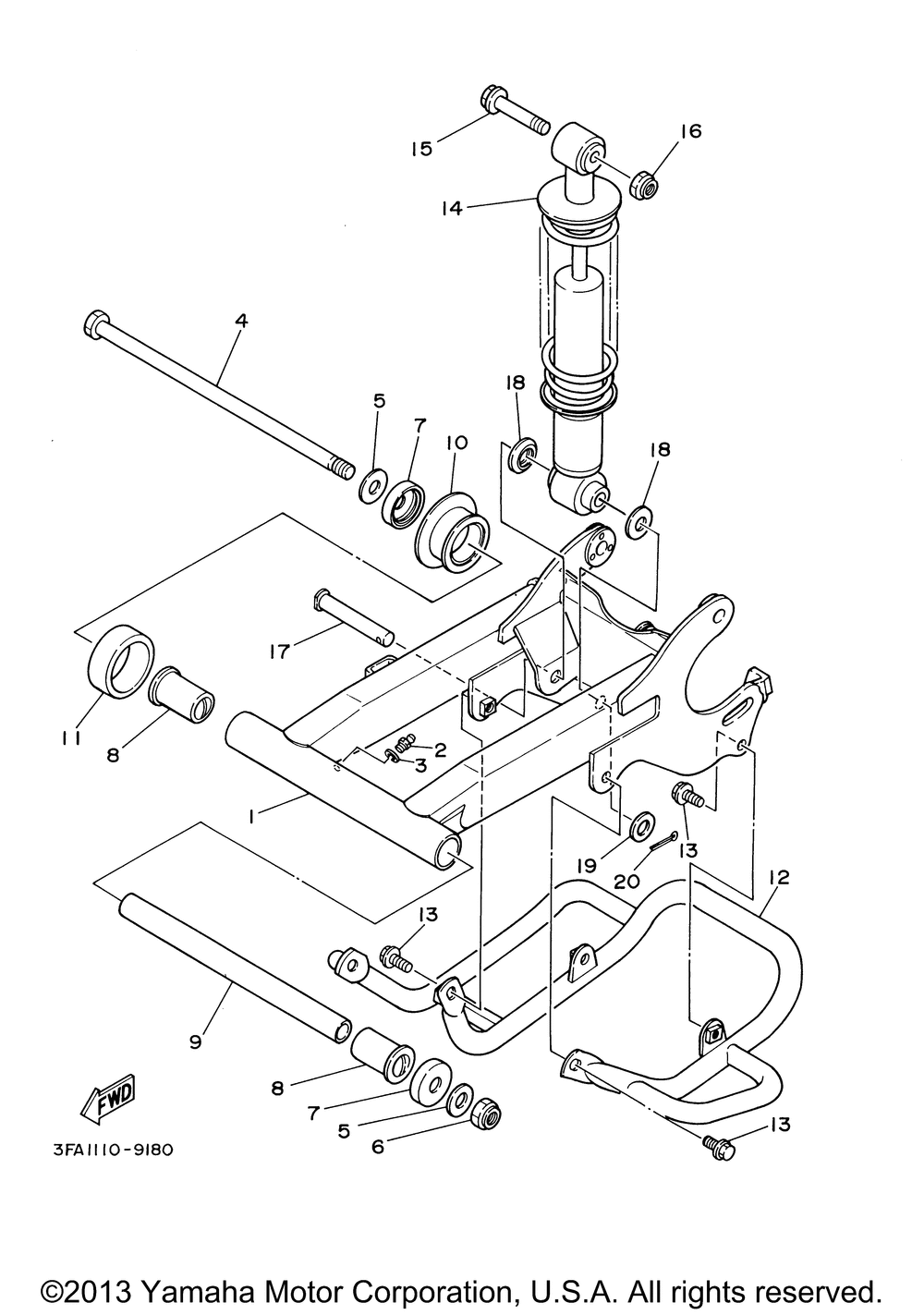 15
16
14
4
5
7
10
18
18
17
11
8
2
3
1
19
20
13
12
13
9
8
7
5
6
13
FWD
3FA1110-9180

©2013 Yamaha Motor Corporation, U.S.A. All rights reserved.