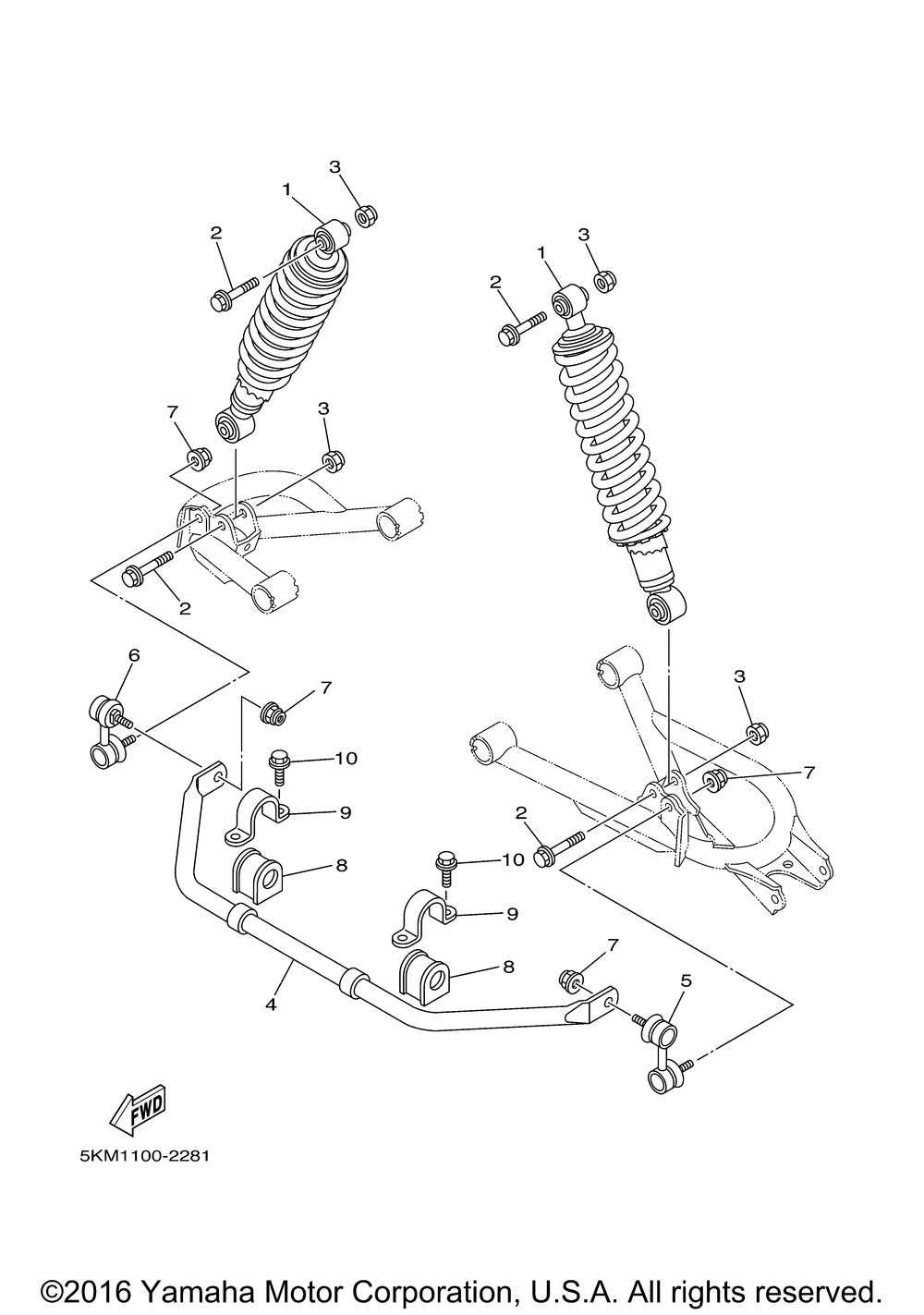 3
1
2
3
1
2
7
3
2
6
7
10
9
8
3
7
2
10
9
8
7
5
4
FWD
5KM1100-2281
©2016 Yamaha Motor Corporation, U.S.A. All rights reserved.