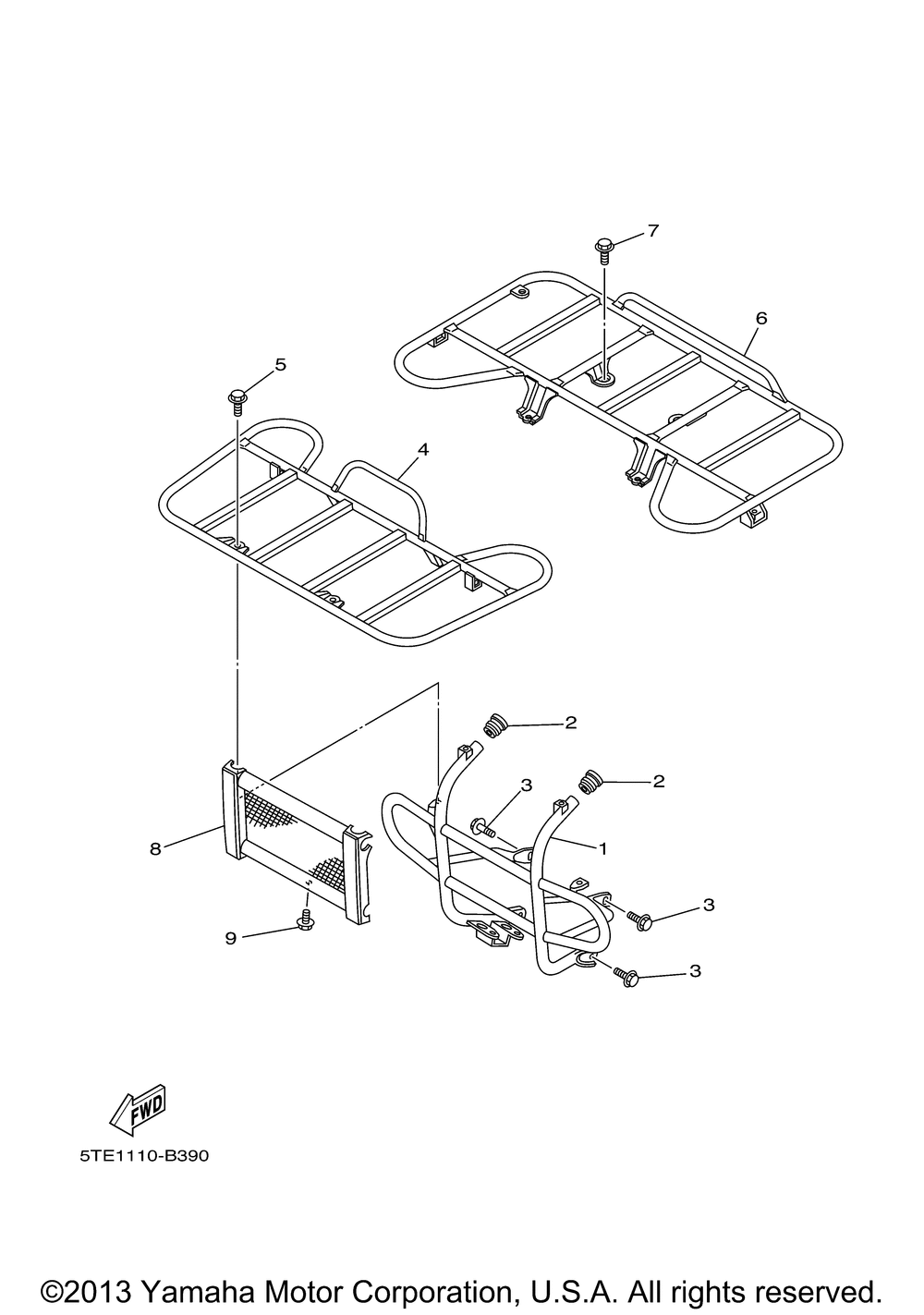 7

6

5

4

2

2

3

1

8

3

9

3

FWD

5TE1110-B390

©2013 Yamaha Motor Corporation, U.S.A. All rights reserved.