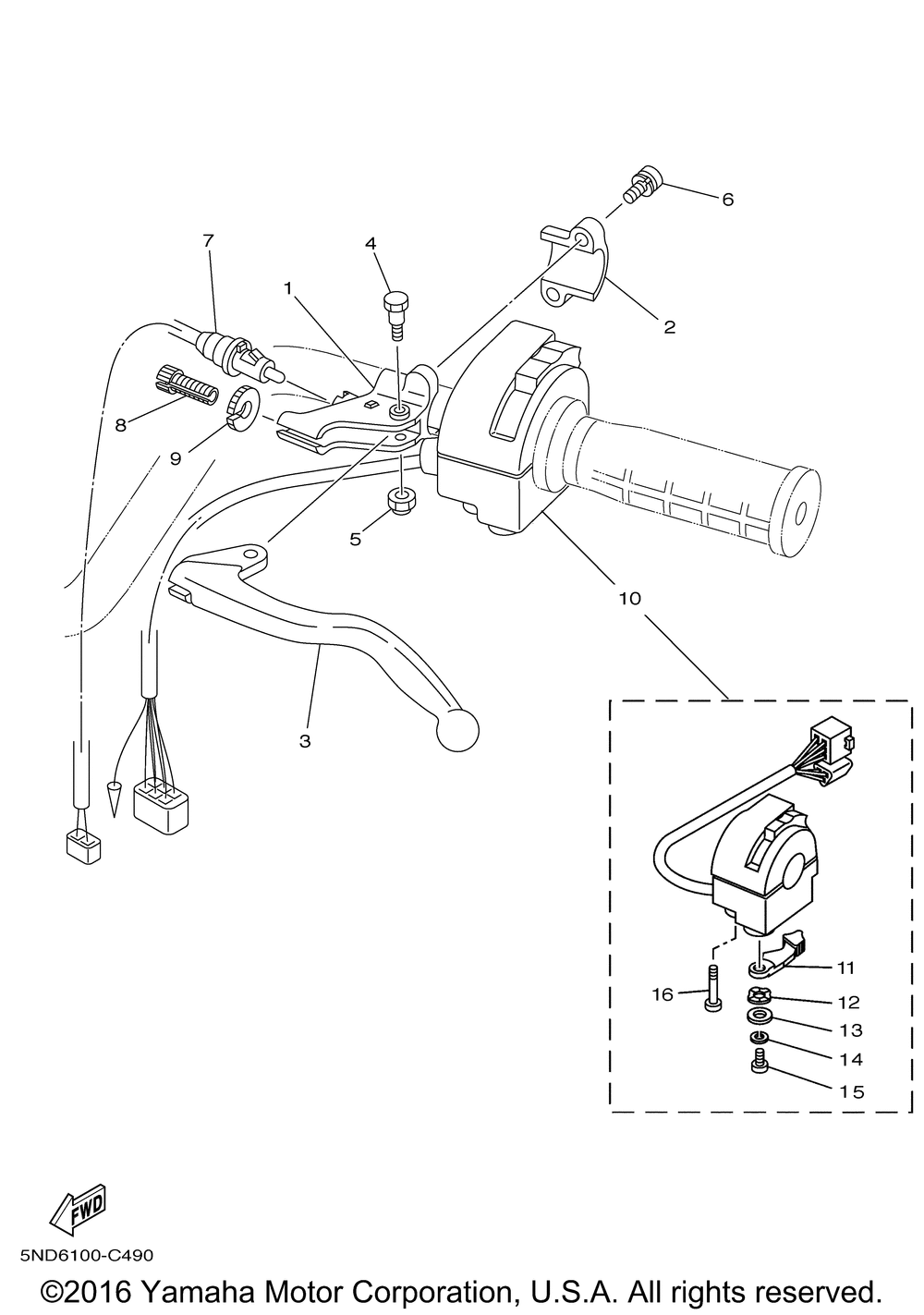 6
7
4
1
2
8
9
5
10
3
11
16
12
13
14
15
FWD
5ND6100-C490
©2016 Yamaha Motor Corporation, U.S.A. All rights reserved.