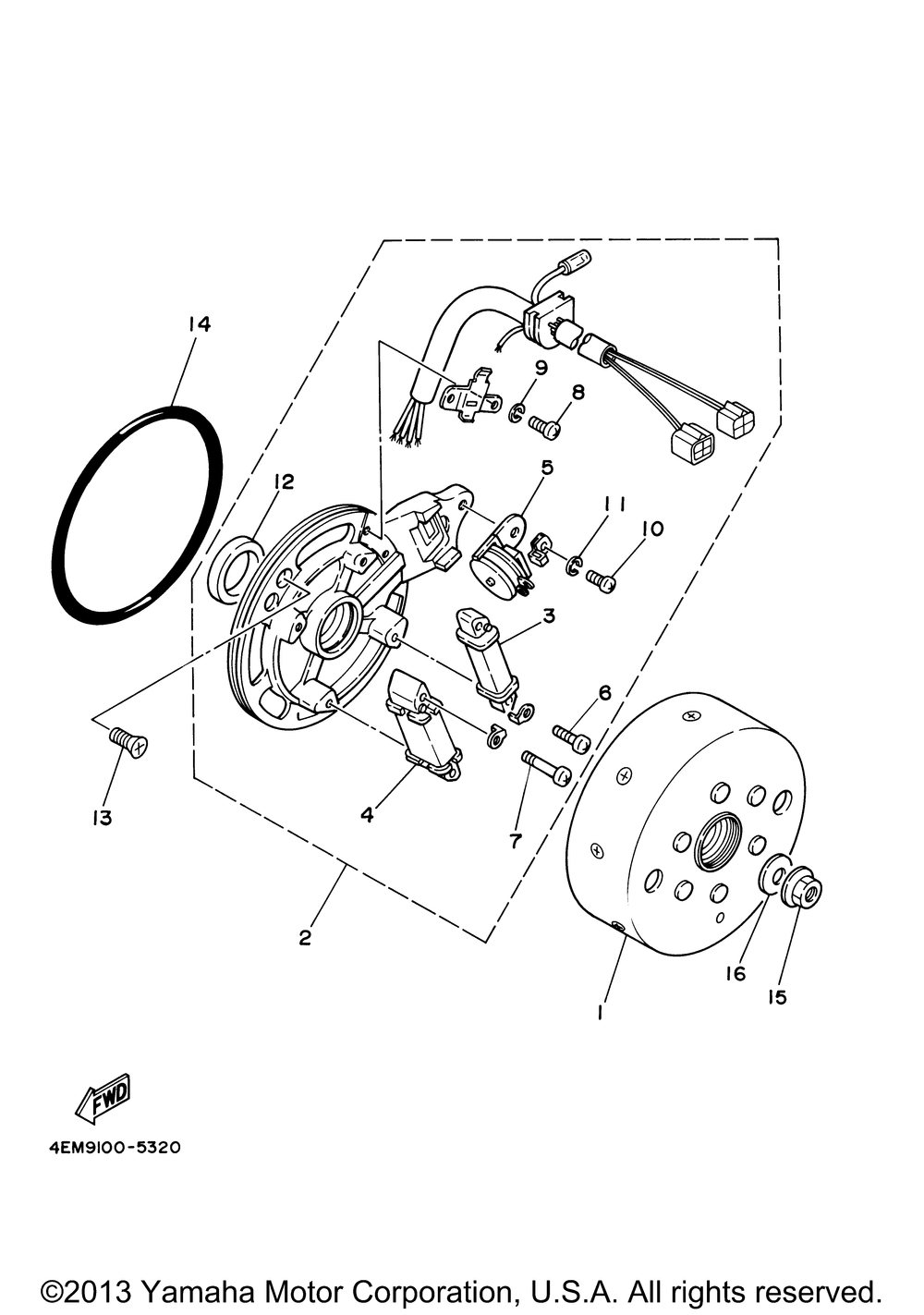 14

9

8

12

5

11

10

3

6

13

4

7

2

16

15

1

FWD

4EM9100-5320

©2013 Yamaha Motor Corporation, U.S.A. All rights reserved.