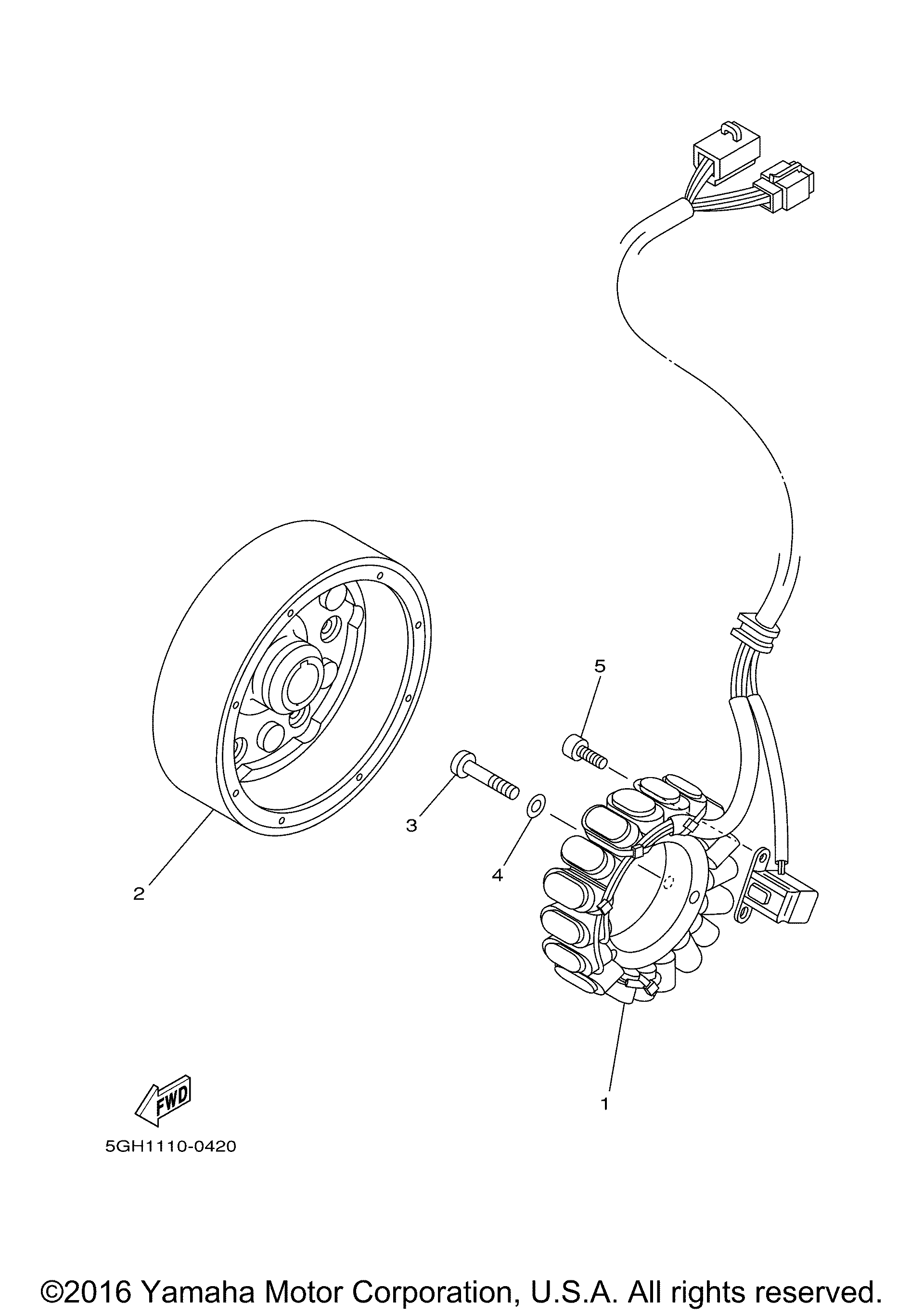 5

3

4

2

1

FWD

5GH1110-0420

©2016 Yamaha Motor Corporation, U.S.A. All rights reserved.