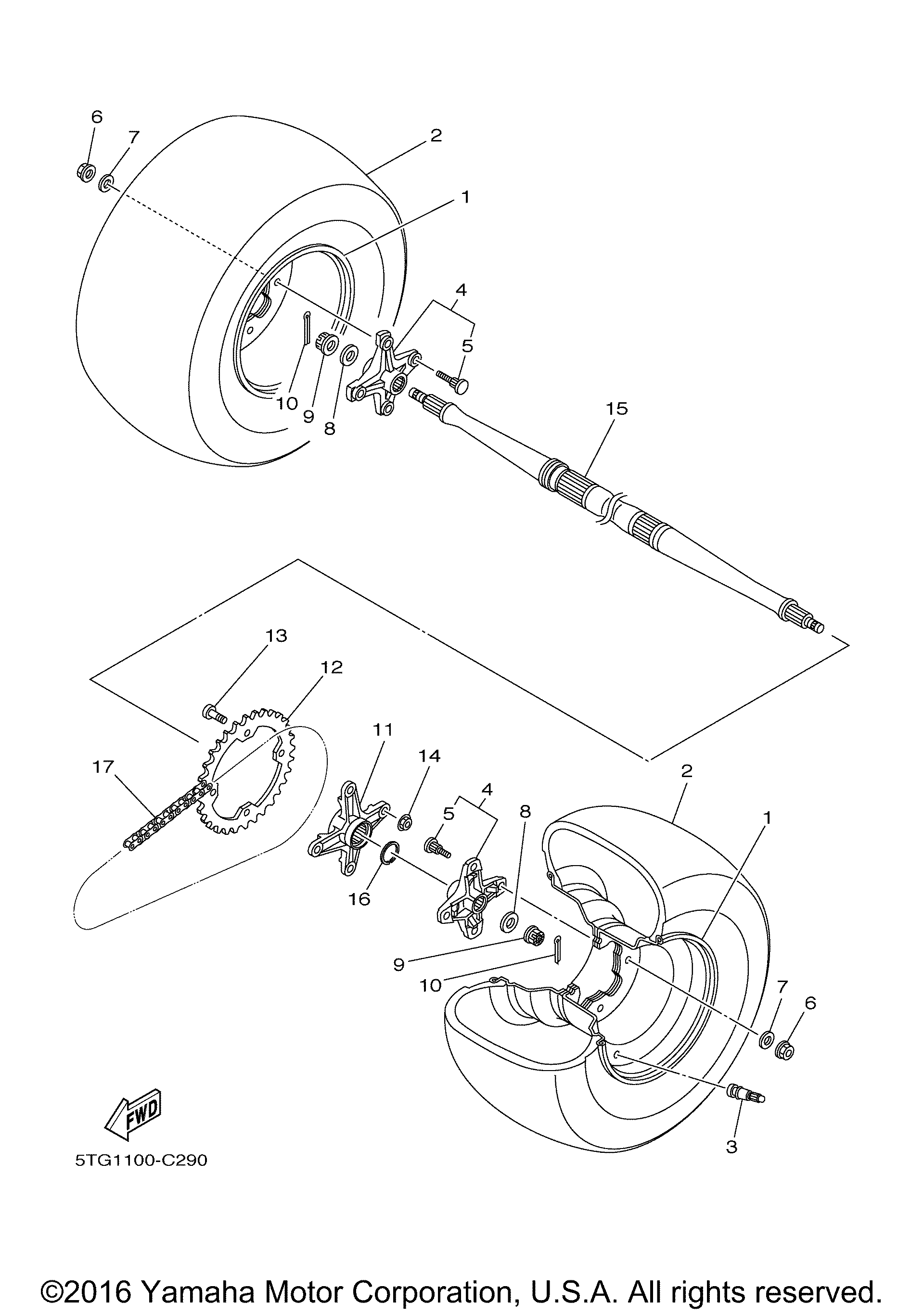 6
7
2
1
4
5
10
9
8
15
13
12
11
14
17
4
5
8
2
1
16
9
10
7
6
3
FWD
5TG1100-C290

©2016 Yamaha Motor Corporation, U.S.A. All rights reserved.