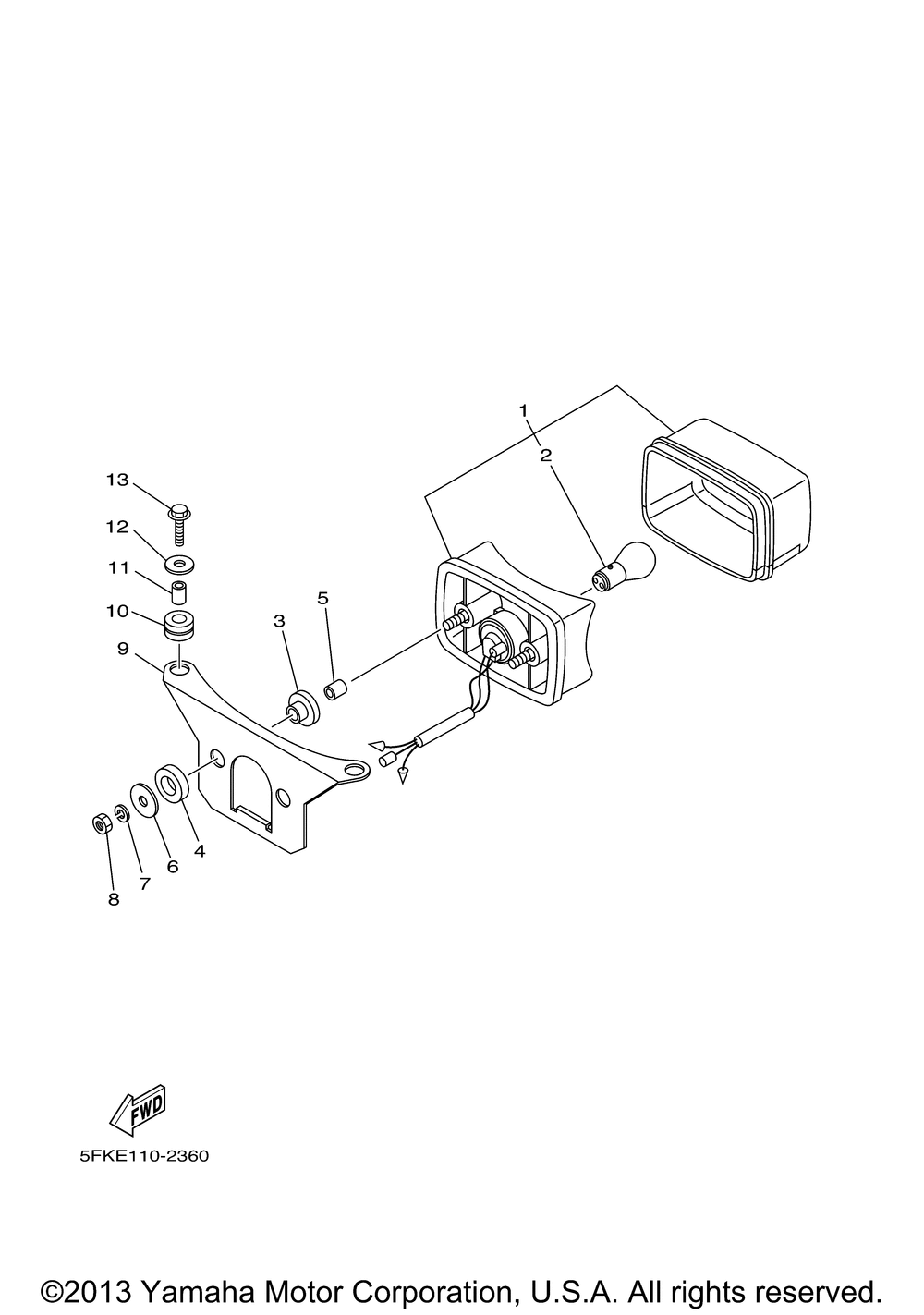 1
2
13
12
11
10
9
3
5
4
6
7
8

FWD

5FKE110-2360

©2013 Yamaha Motor Corporation, U.S.A. All rights reserved.