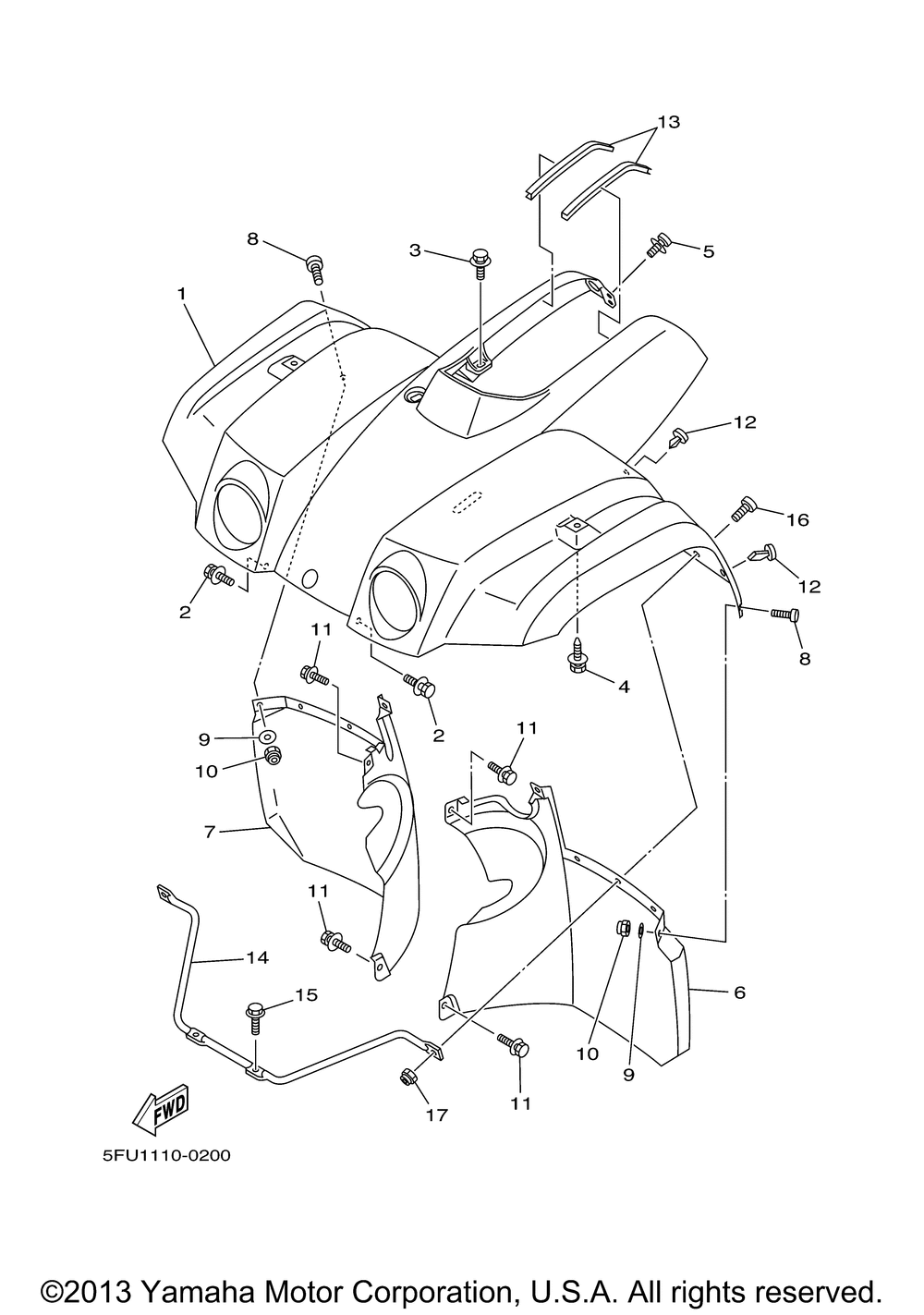 13
8
3
5
1
12
16
12
2
8
11
4
2
9
10
11
7
11
14
15
6
10
9
11
17
FWD
5FU1110-0200
©2013 Yamaha Motor Corporation, U.S.A. All rights reserved.