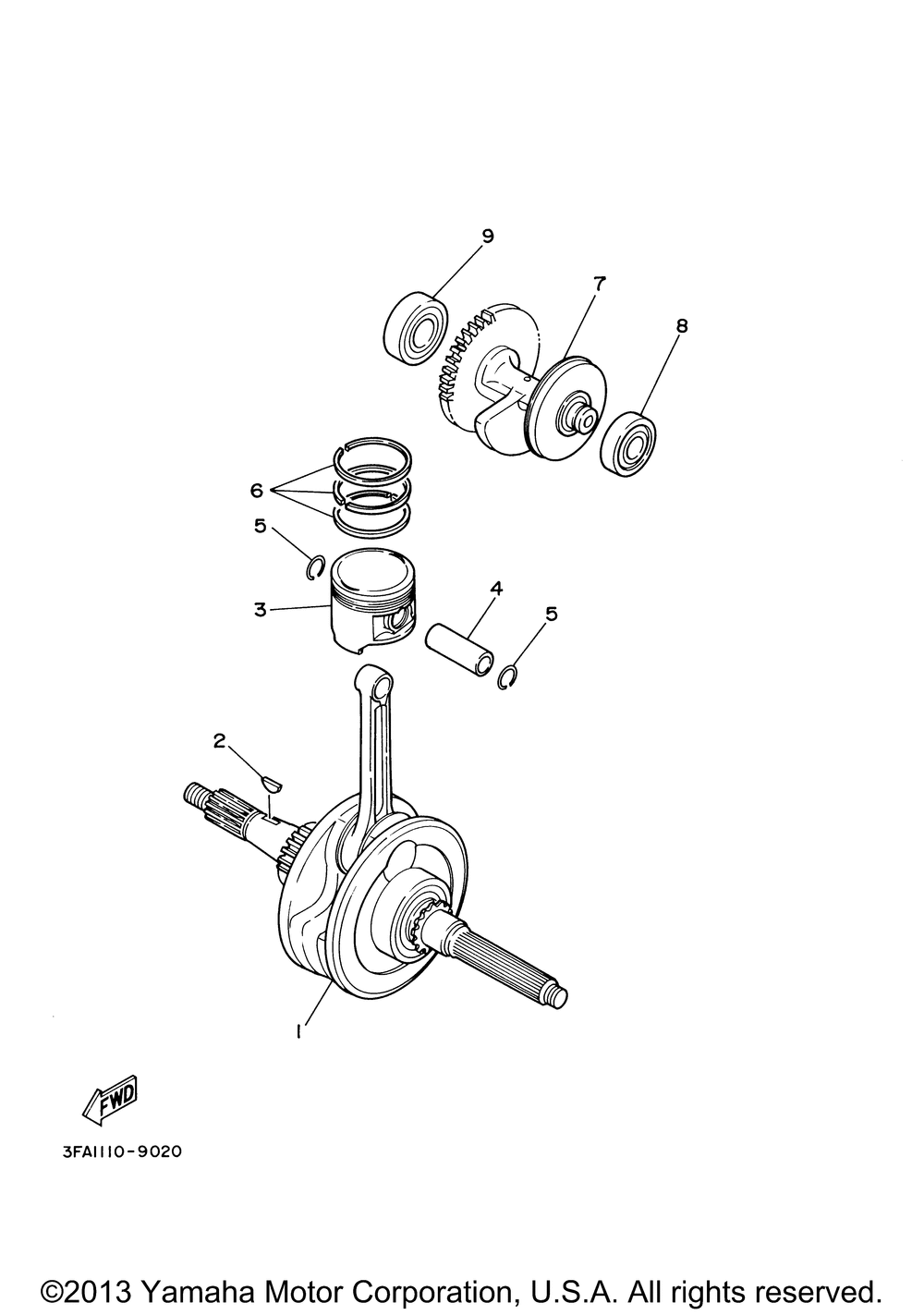 9

7

8

6

5

3

4

5

2

1

FWD

3FA1110-9020

©2013 Yamaha Motor Corporation, U.S.A. All rights reserved.