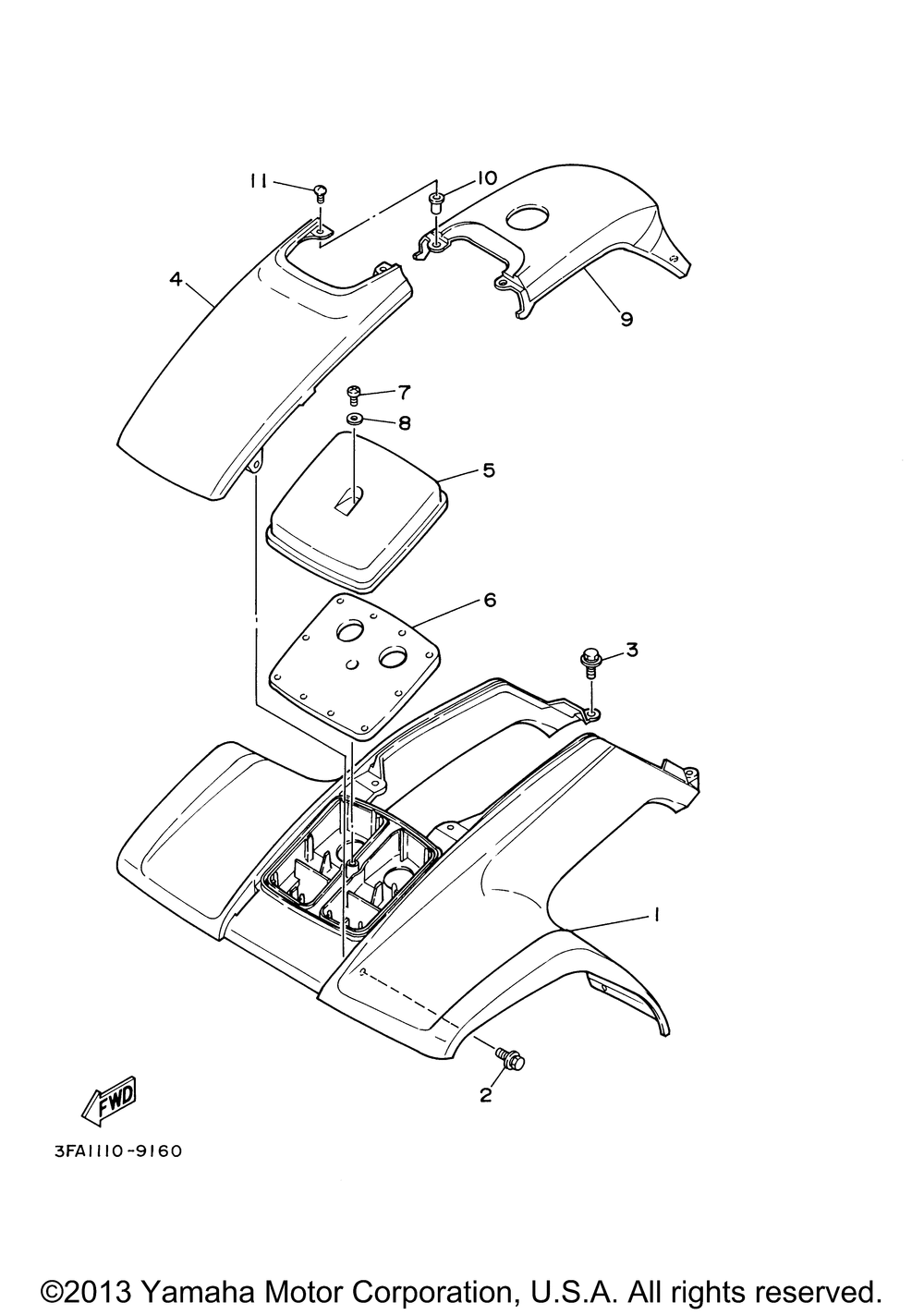 11
10
4
9
7
8
5
6
3
1
2
FWD
3FA1110-9160
©2013 Yamaha Motor Corporation, U.S.A. All rights reserved.