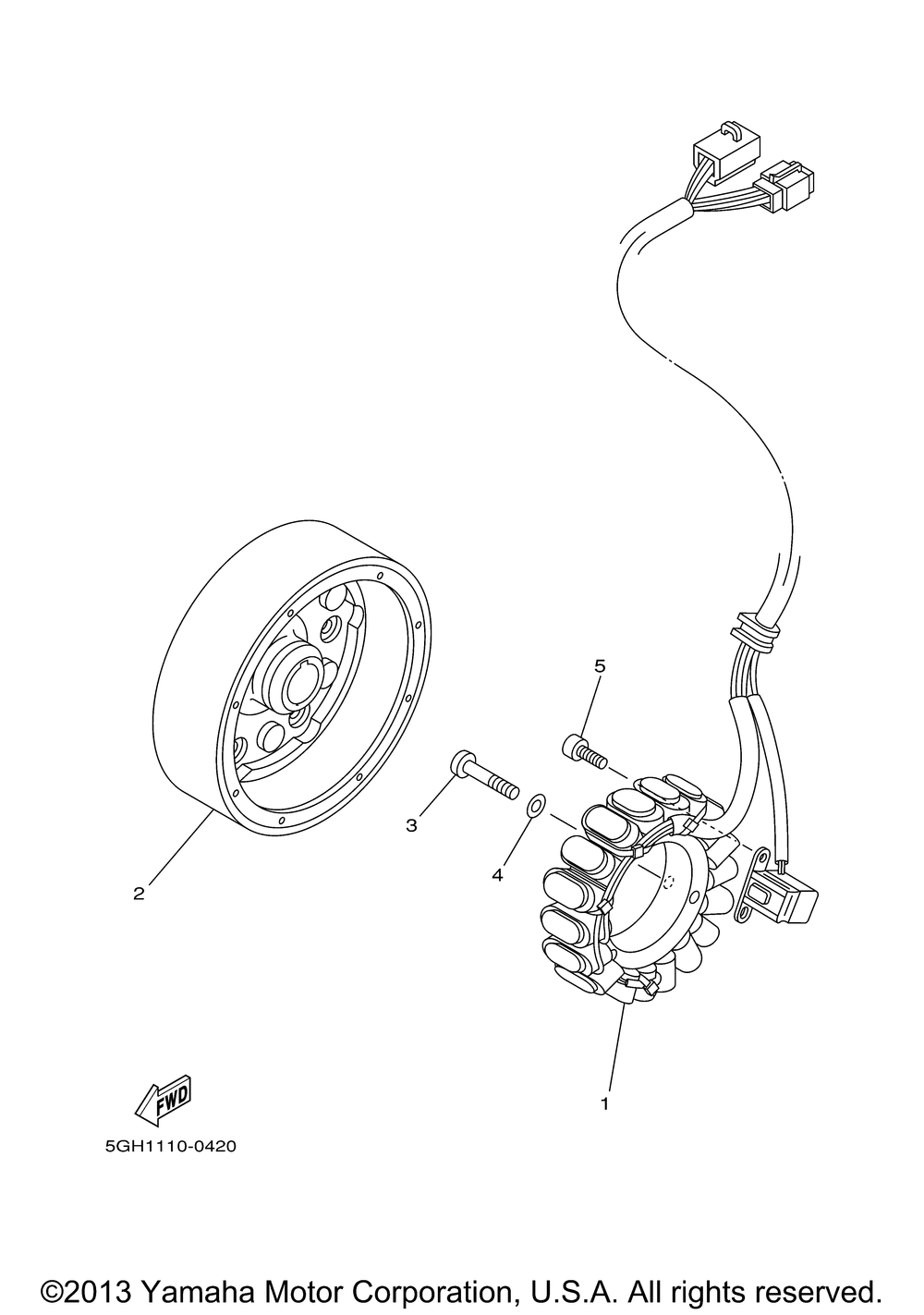 5
3
4
2
1
FWD
5GH1110-0420
©2013 Yamaha Motor Corporation, U.S.A. All rights reserved.