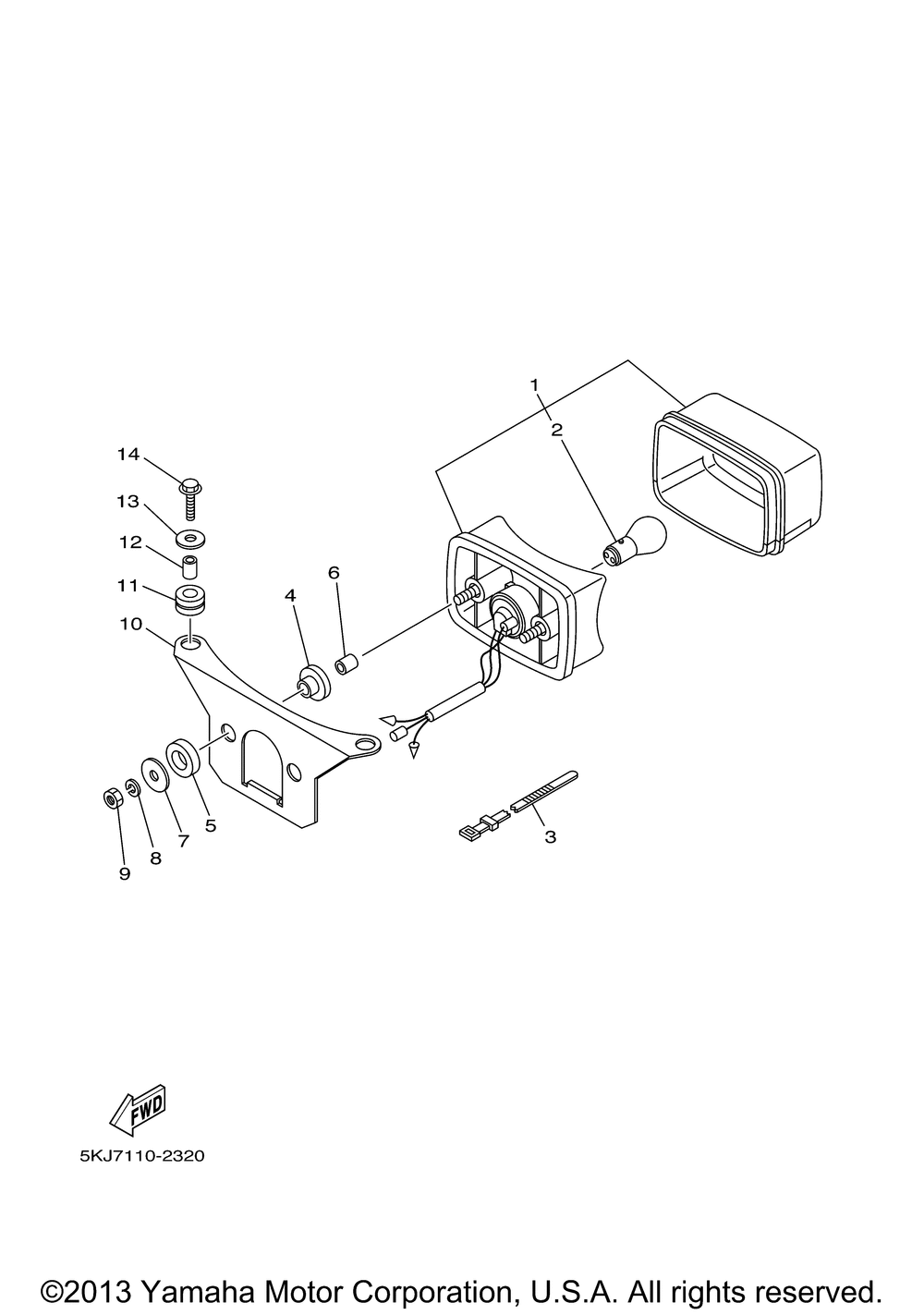 1
2
14
13
12
11
10
6
4
3
5
7
8
9

FWD

5KJ7110-2320

©2013 Yamaha Motor Corporation, U.S.A. All rights reserved.