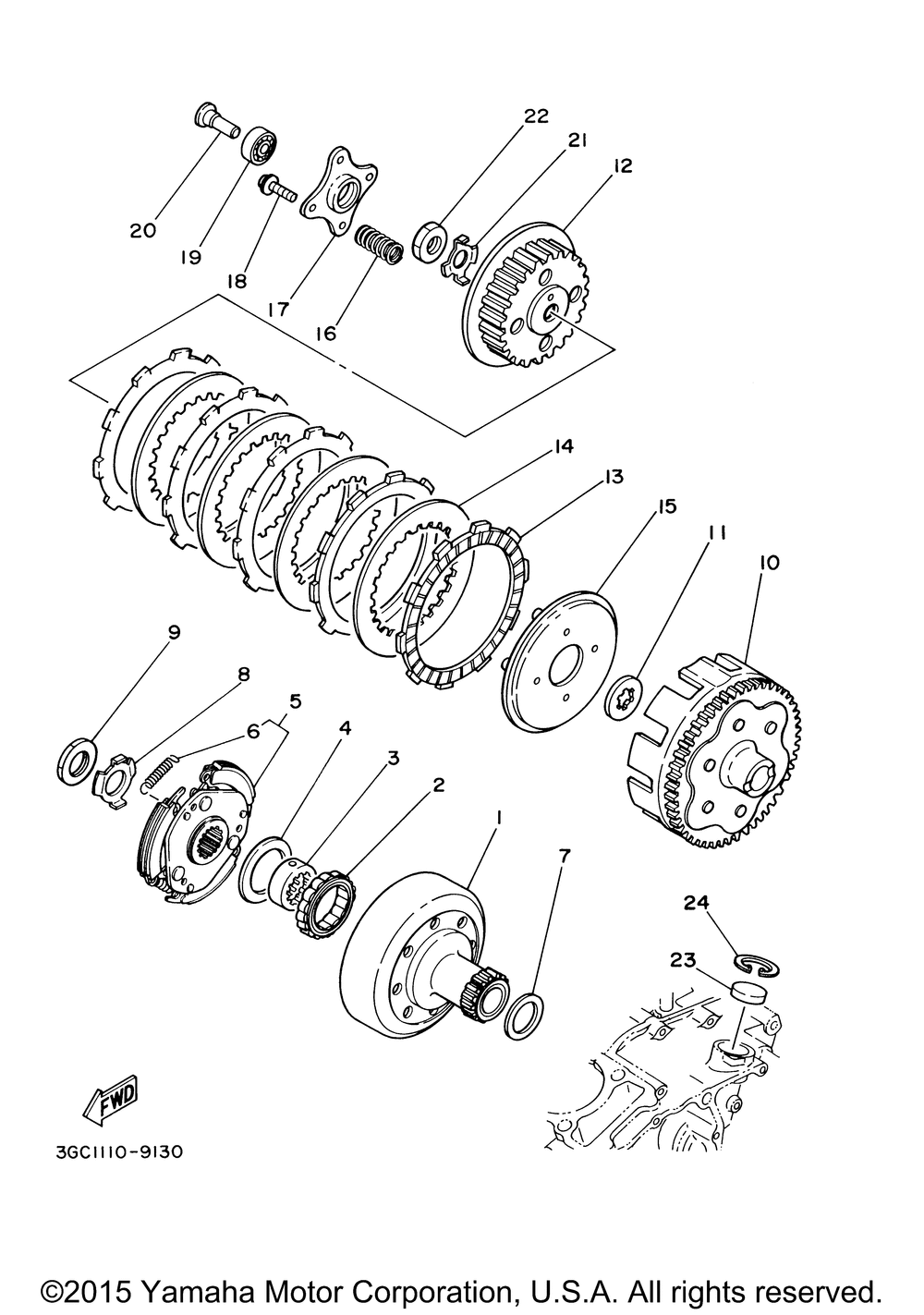 22
21
12
20
19
18
17
16
14
13
15
11
10
9
8
5
6
4
3
2
1
7
24
23
FWD
3GC1110-9130

©2015 Yamaha Motor Corporation, U.S.A. All rights reserved.