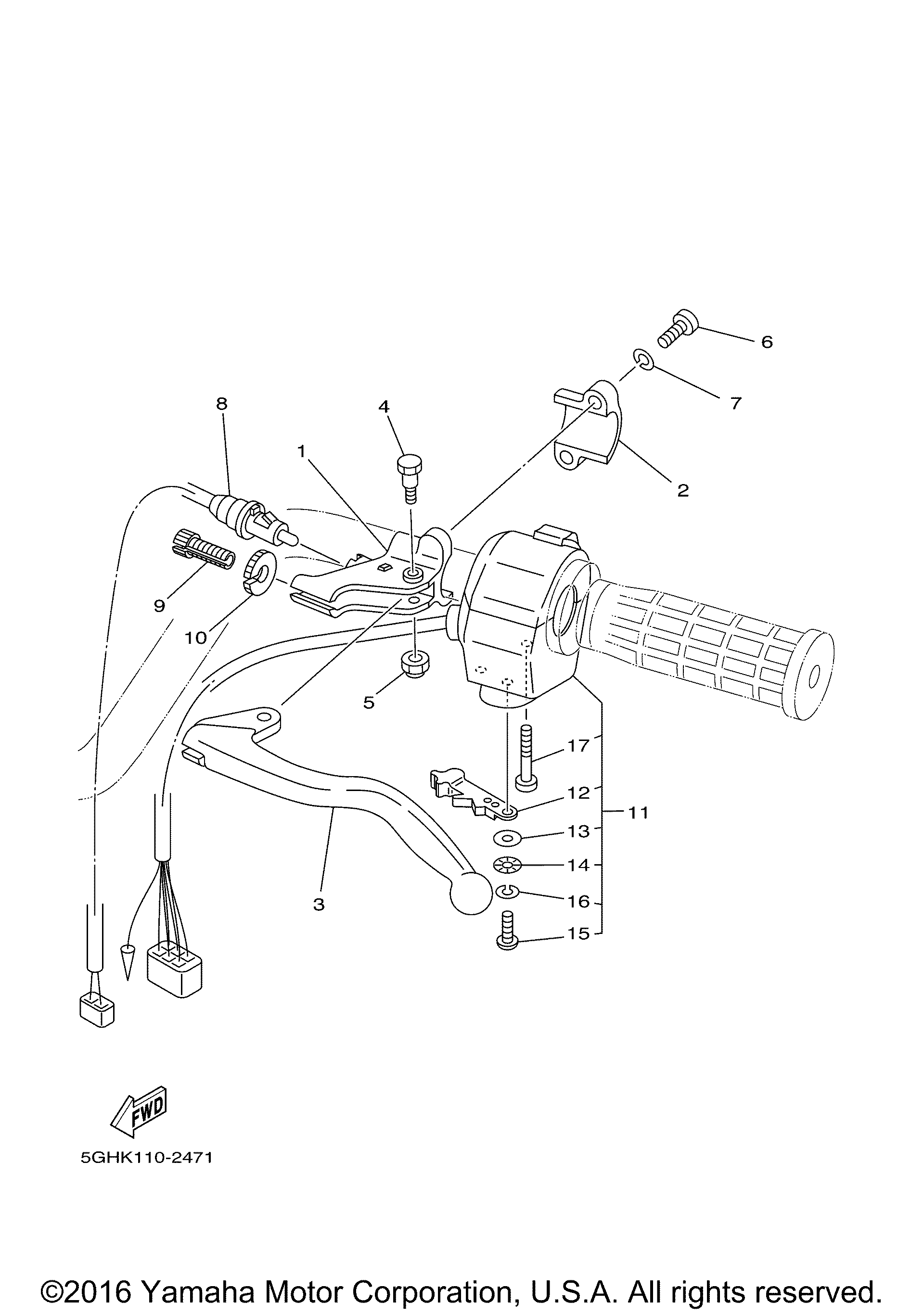 6
7
8
4
1
2
9
10
5
17
12
11
13
14
16
15
3
FWD
5GHK110-2471

©2016 Yamaha Motor Corporation, U.S.A. All rights reserved.