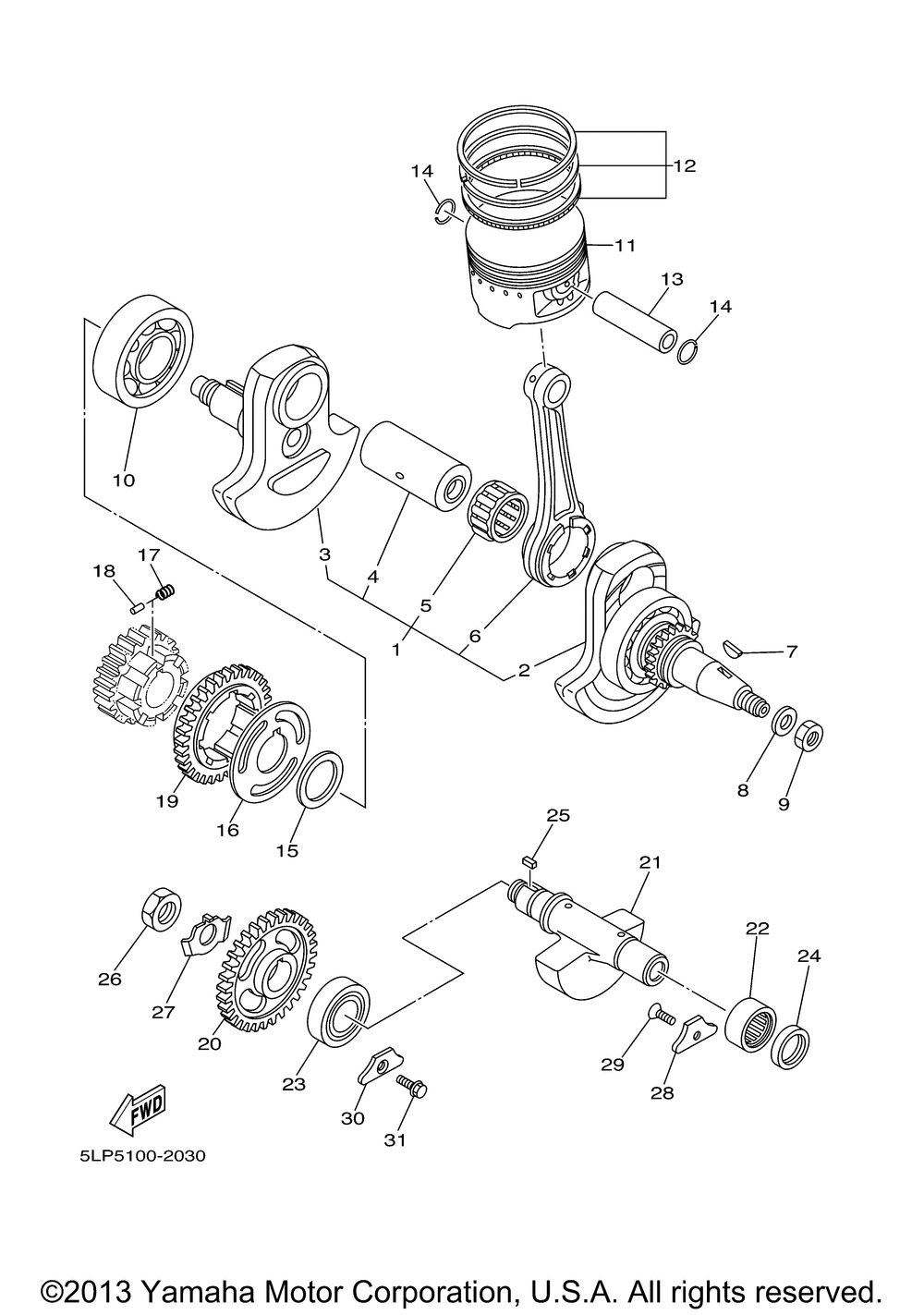 14
12
11
13
14
10
3
4
5
1
6
2
7
8
9
18
17
19
16
15
25
21
22
24
26
27
20
23
29
28
30
31
FWD
5LP5100-2030
©2013 Yamaha Motor Corporation, U.S.A. All rights reserved.