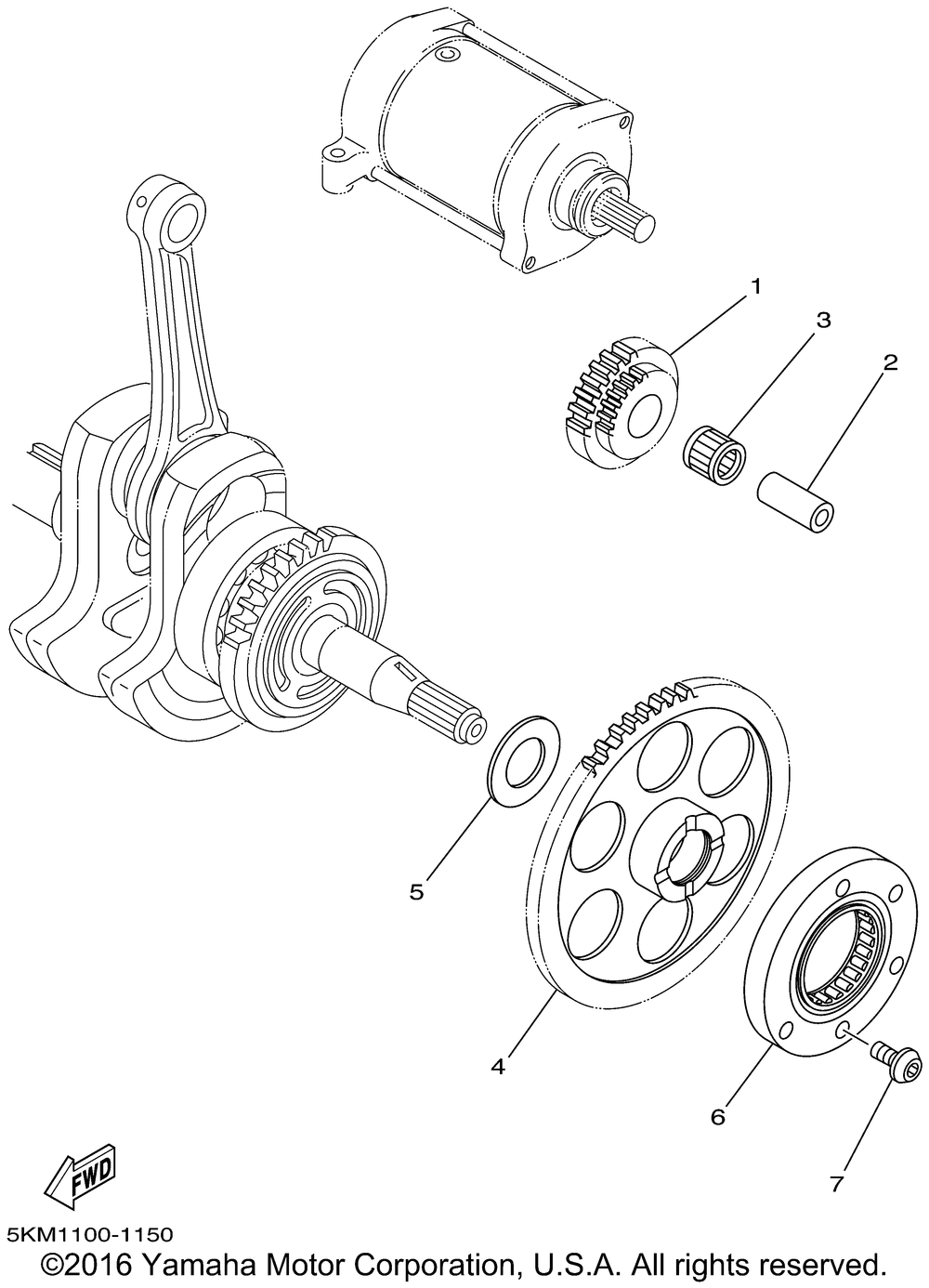 1
3
2
5
4
6
7
FWD
5KM1100-1150
©2016 Yamaha Motor Corporation, U.S.A. All rights reserved.