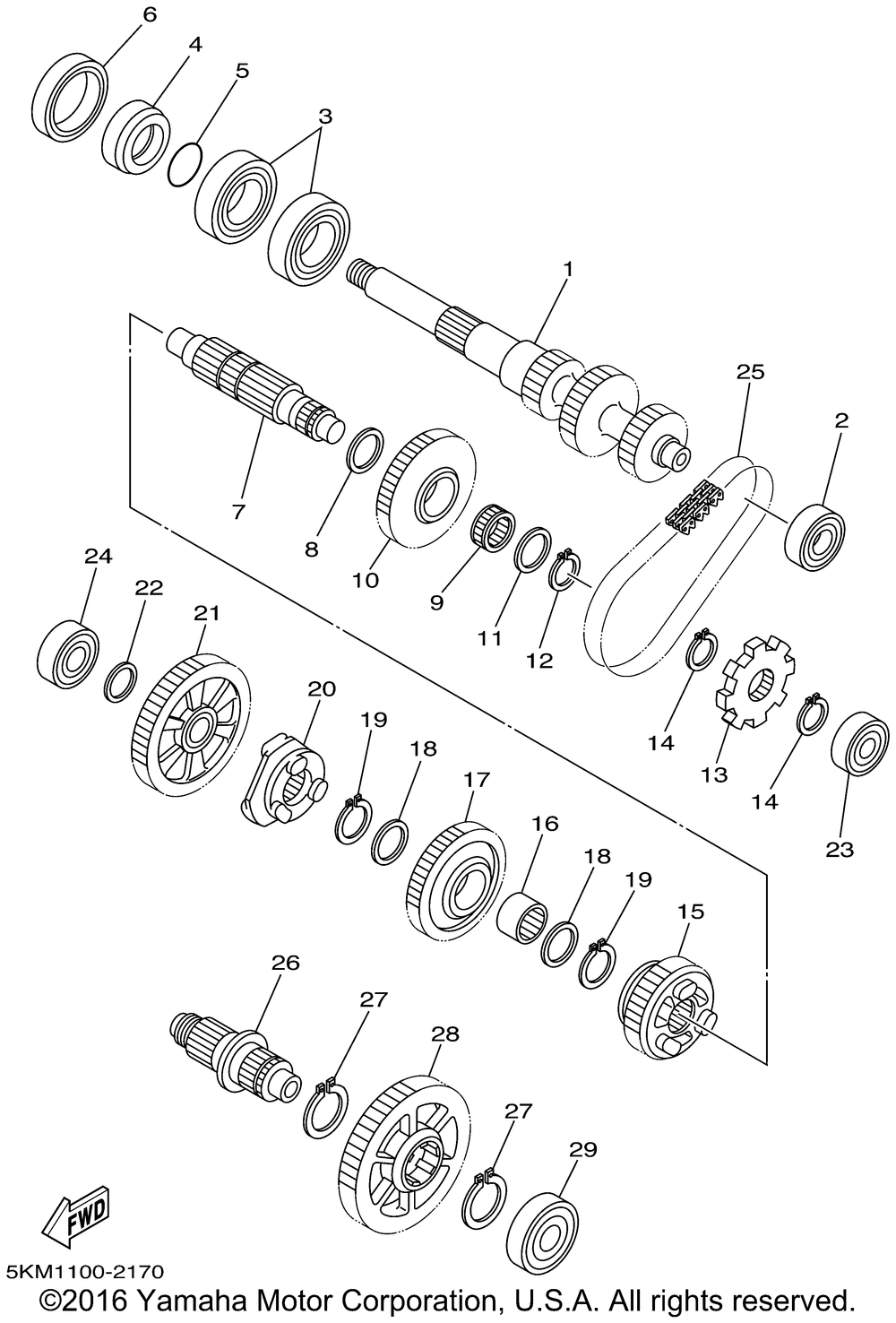 6
4
5
3
1
25
2
7
8
10
9
11
12
24
22
21
20
19
18
17
16
18
19
15
14
13
14
23
26
27
28
27
29
FWD
5KM1100-2170
©2016 Yamaha Motor Corporation, U.S.A. All rights reserved.