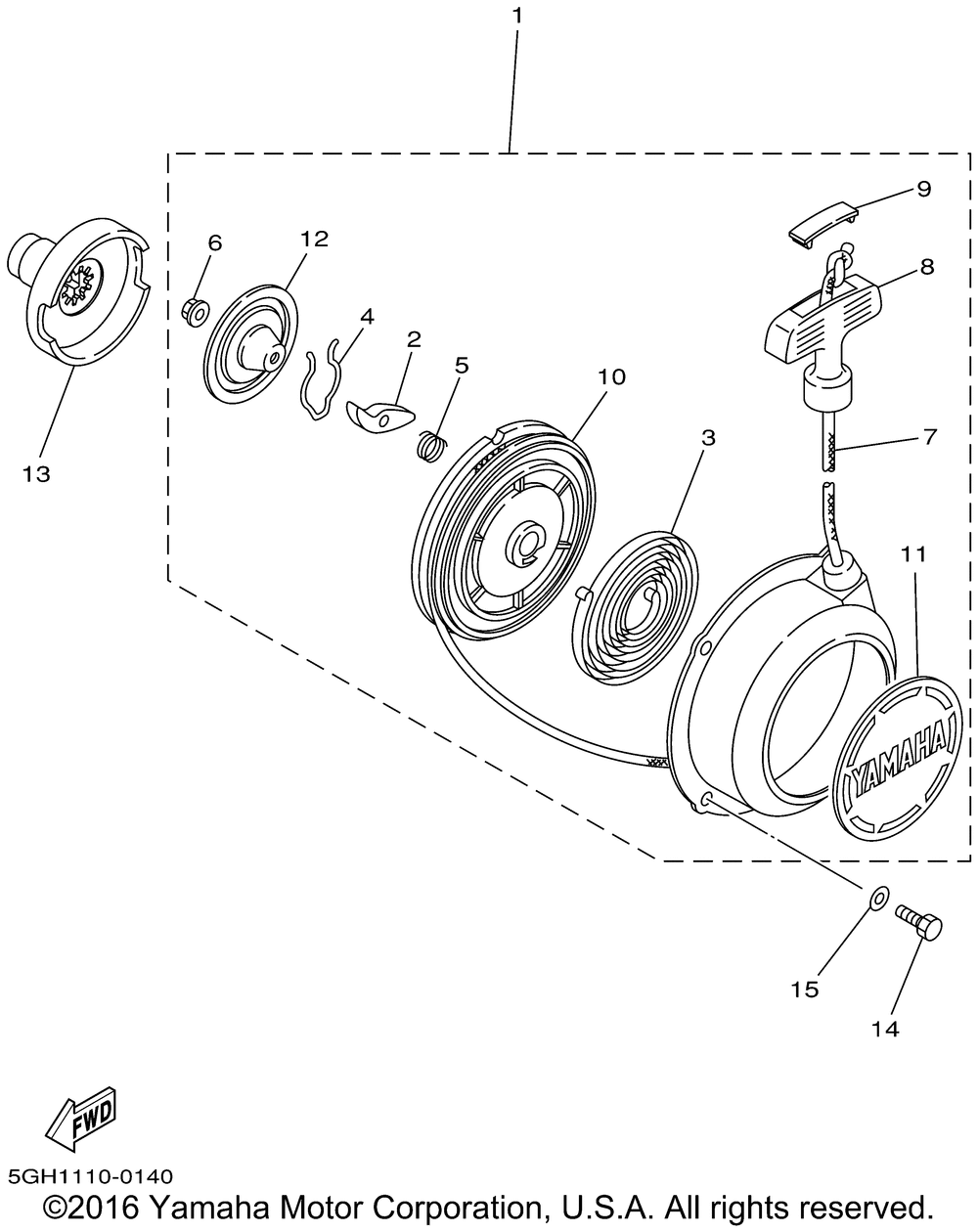 1

9

6

12

8

4

2

5

10

3

7

13

11

YAMAHA

15

14

FWD

5GH1110-0140

©2016 Yamaha Motor Corporation, U.S.A. All rights reserved.