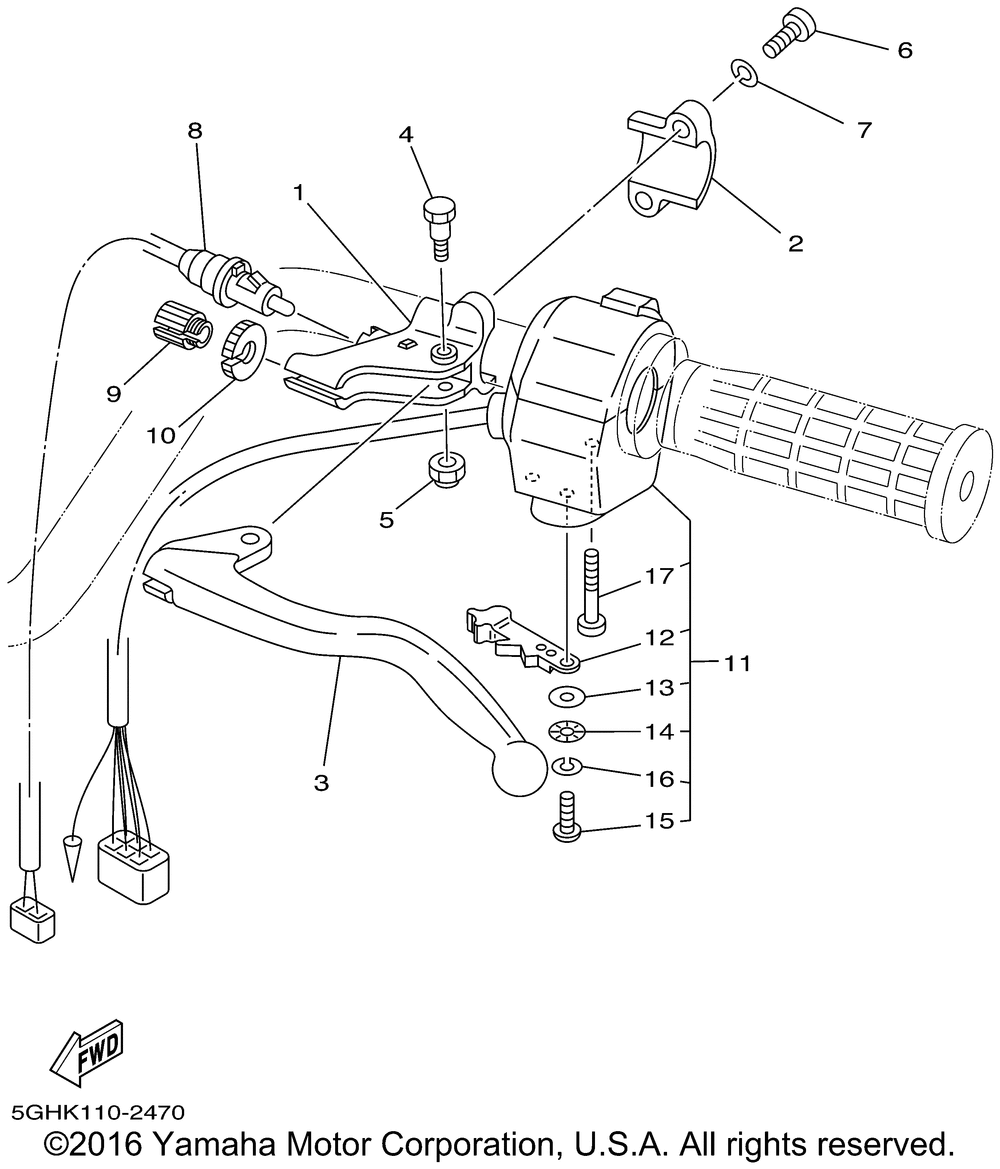 6
7
8
4
1
2
9
10
5
17
12
11
13
14
16
15
3
FWD
5GHK110-2470
©2016 Yamaha Motor Corporation, U.S.A. All rights reserved.