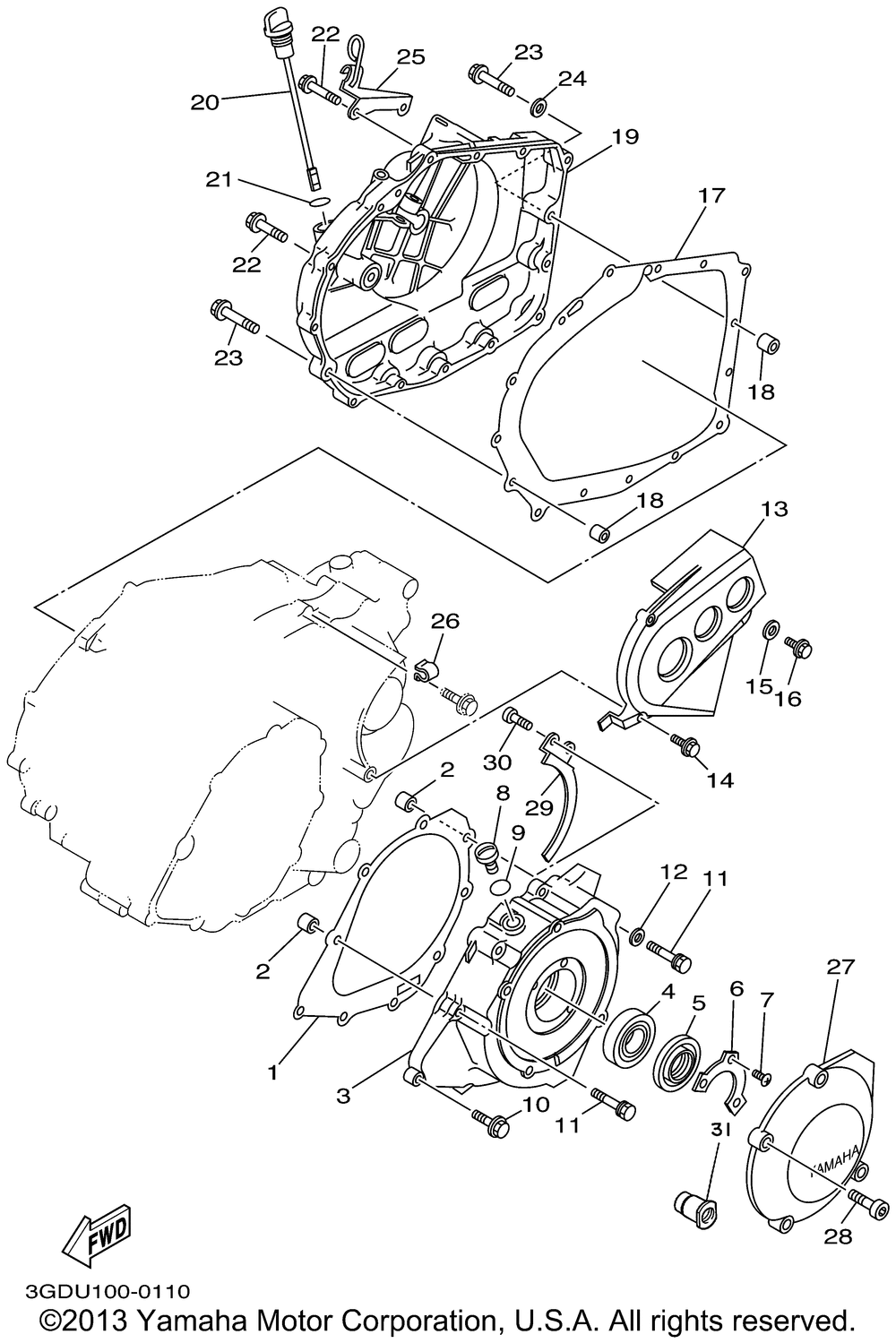 22
25
23
24
20
19
21
17
22
23
18
18
13
26
15
16
30
14
2
8
29
9
12
11
2
4
5
6
7
27
1
3
10
11
31
YAMAHA
28
FWD
3GDU100-0110
©2013 Yamaha Motor Corporation, U.S.A. All rights reserved.