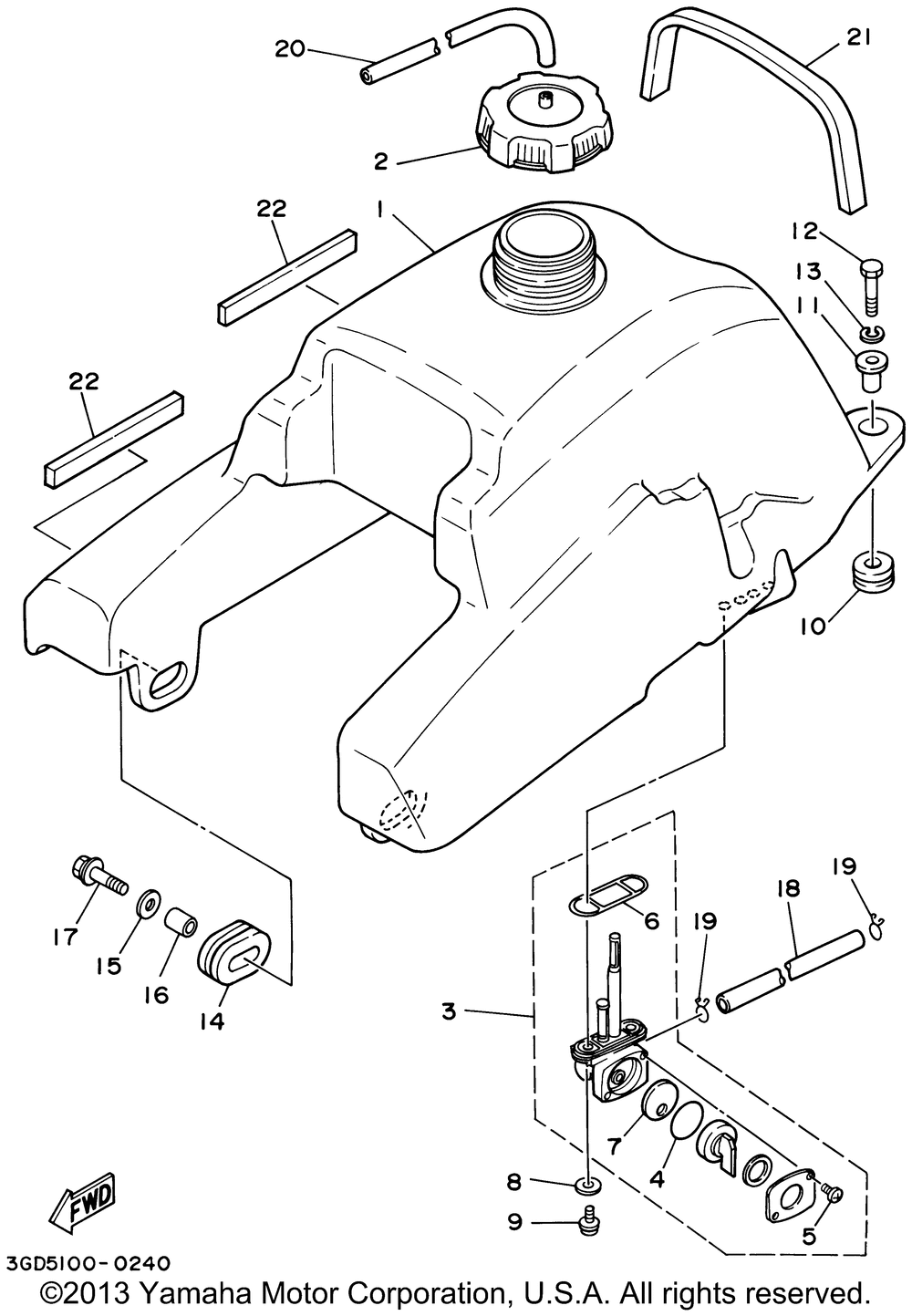 20
21
2
22
1
12
13
11
22
10
17
15
16
14
6
19
18
19
3
7
4
8
9
5
FWD
3GD5100-0240
©2013 Yamaha Motor Corporation, U.S.A. All rights reserved.