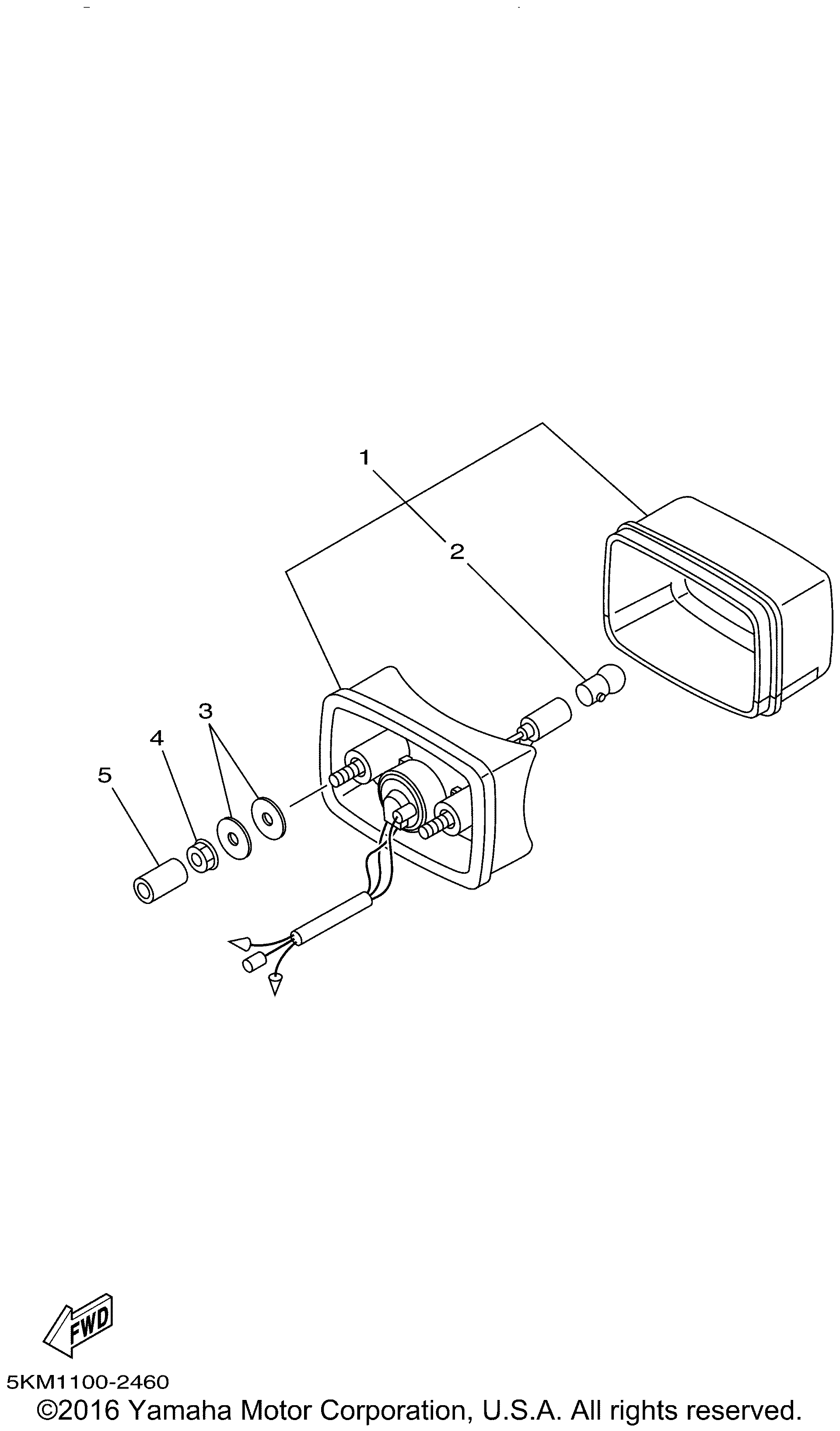 1
2
3
4
5
FWD
5KM1100-2460
©2016 Yamaha Motor Corporation, U.S.A. All rights reserved.