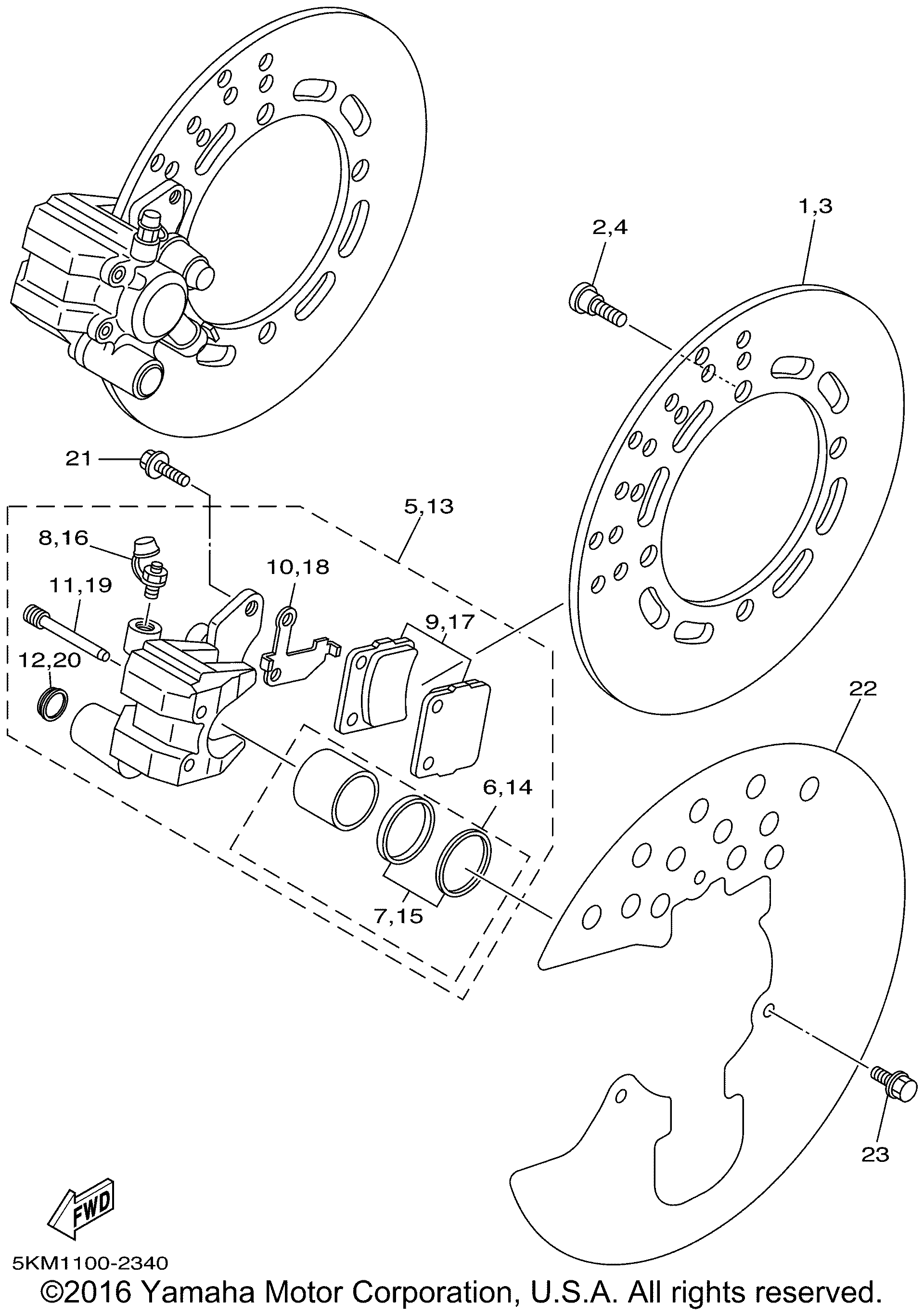 1,3
2,4
21
5,13
8,16
10,18
11,19
9,17
12,20
22
6,14
7,15
23
FWD
5KM1100-2340
©2016 Yamaha Motor Corporation, U.S.A. All rights reserved.