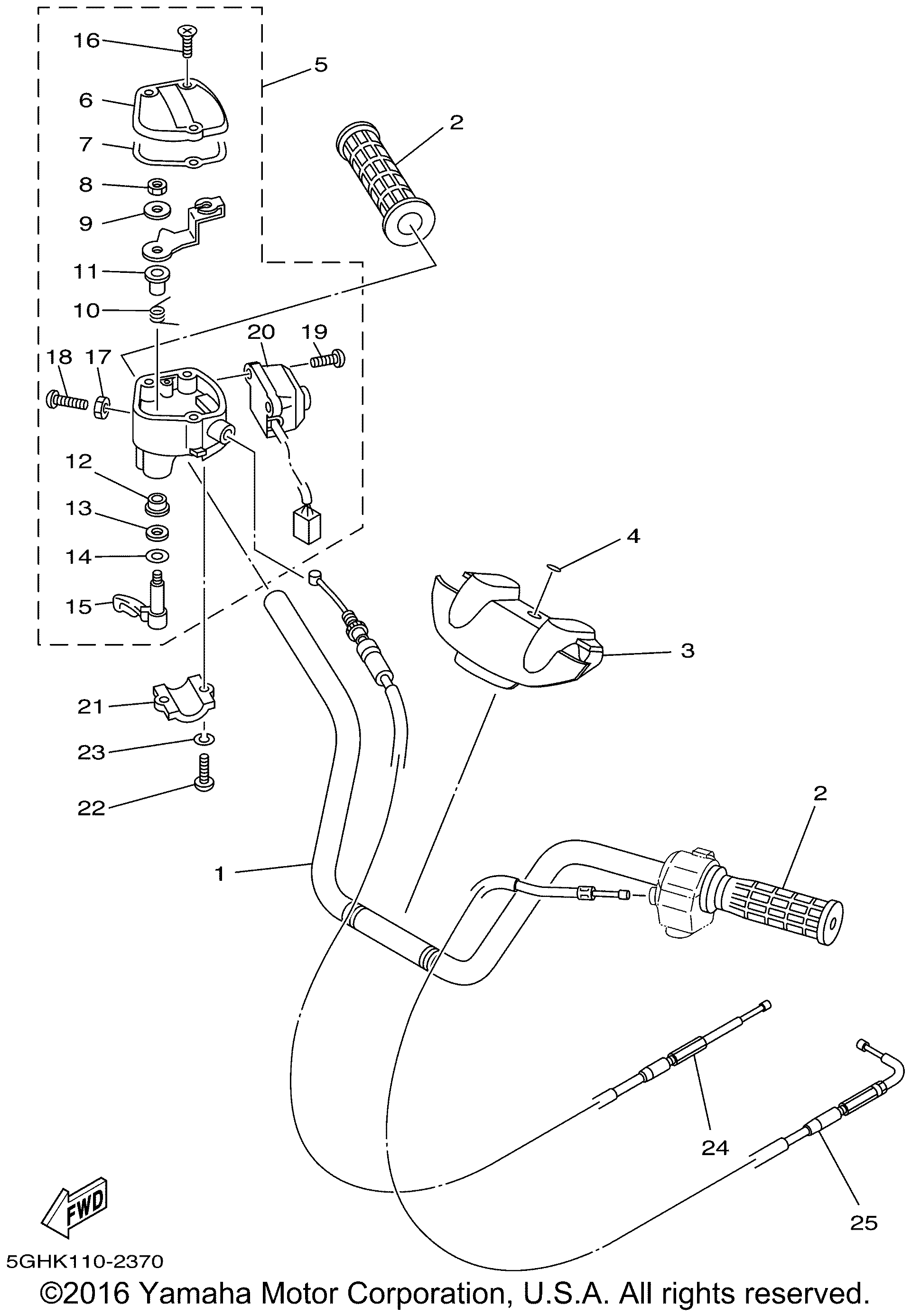 16
5
6
2
7
8
9
11
10
20
19
18
17
12
13
14
4
15
3
21
23
22
2
1
24
25
FWD
5GHK110-2370
©2016 Yamaha Motor Corporation, U.S.A. All rights reserved.