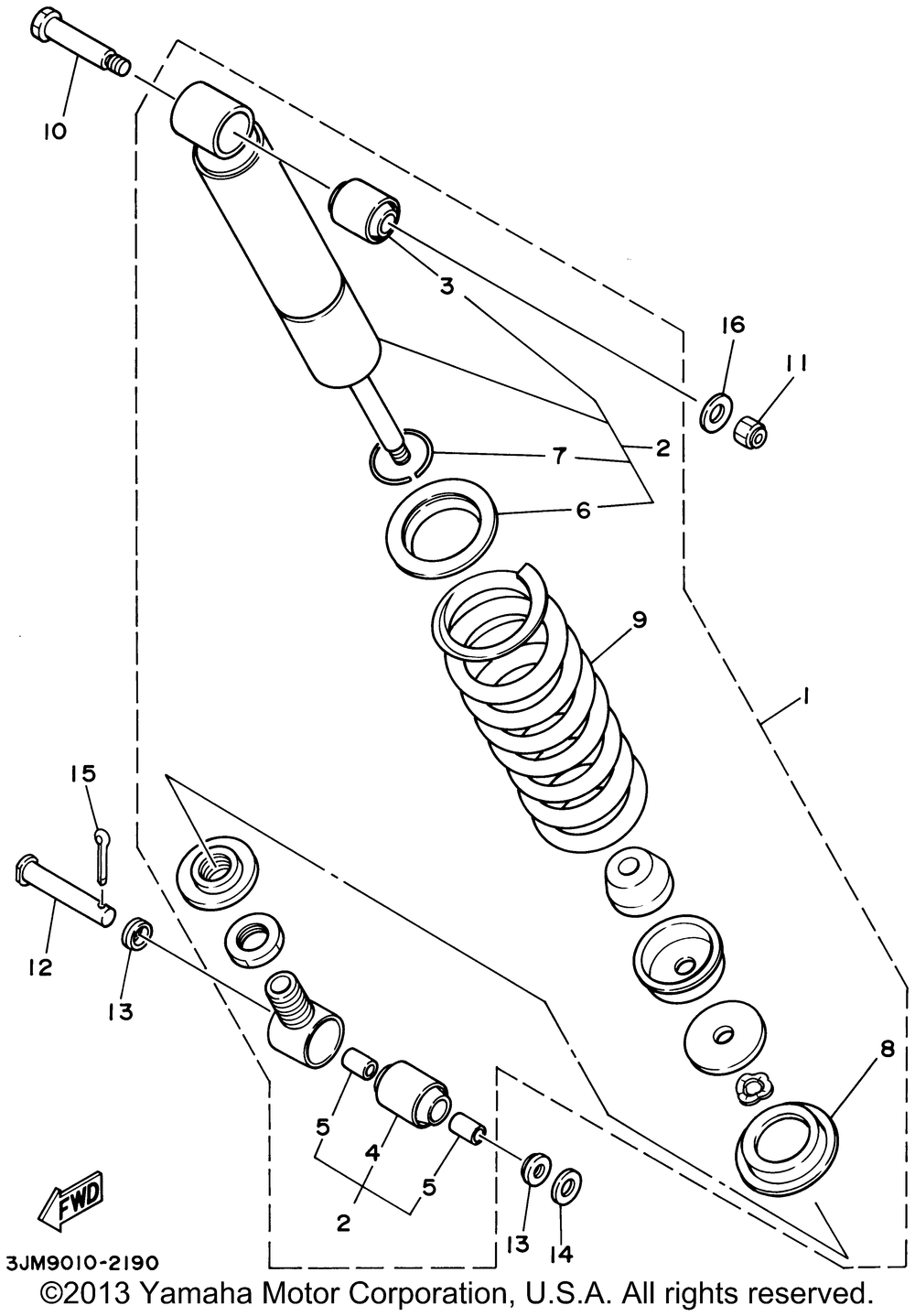 10

3

16

11

7

2

6

9

1

15

12

13

8

5

4

5

2

13

14

FWD

3JM9010-2190

©2013 Yamaha Motor Corporation, U.S.A. All rights reserved.