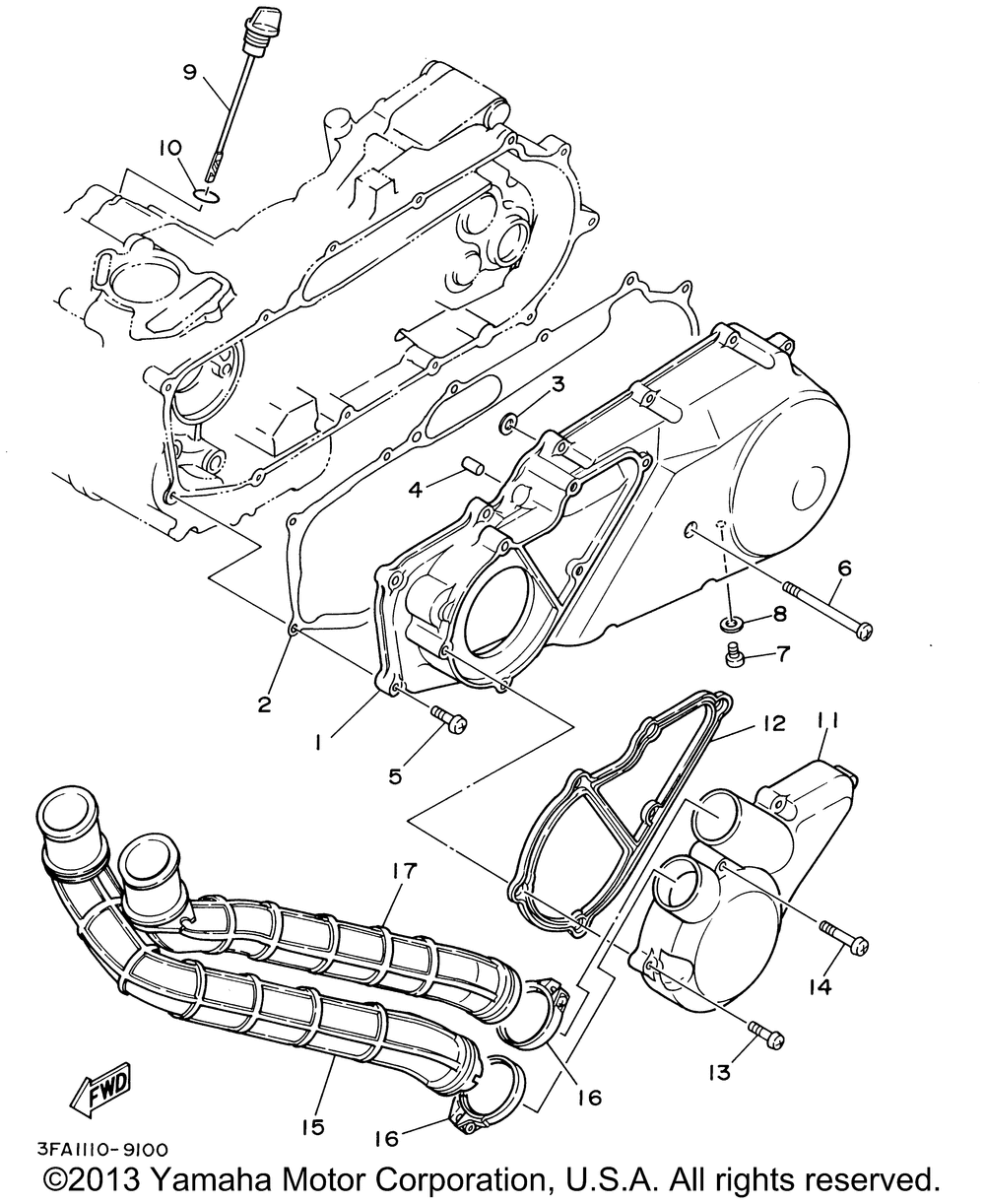 9
10
3
4
6
8
7
2
1
5
12
11
17
14
13
16
15
16
FWD
3FA1110-9100
©2013 Yamaha Motor Corporation, U.S.A. All rights reserved.