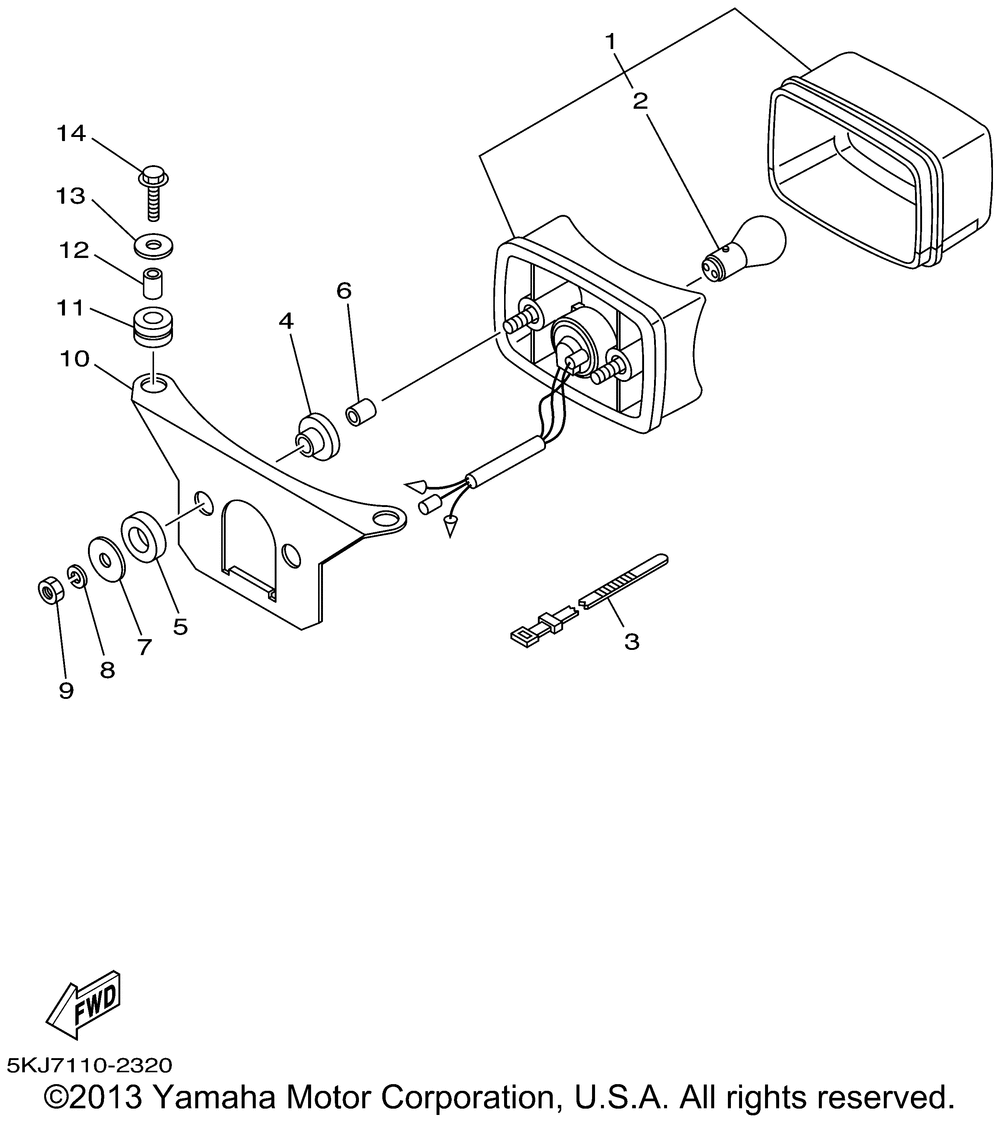 1
2
14
13
12
11
10
6
4
3
5
7
8
9
FWD
5KJ7110-2320
©2013 Yamaha Motor Corporation, U.S.A. All rights reserved.