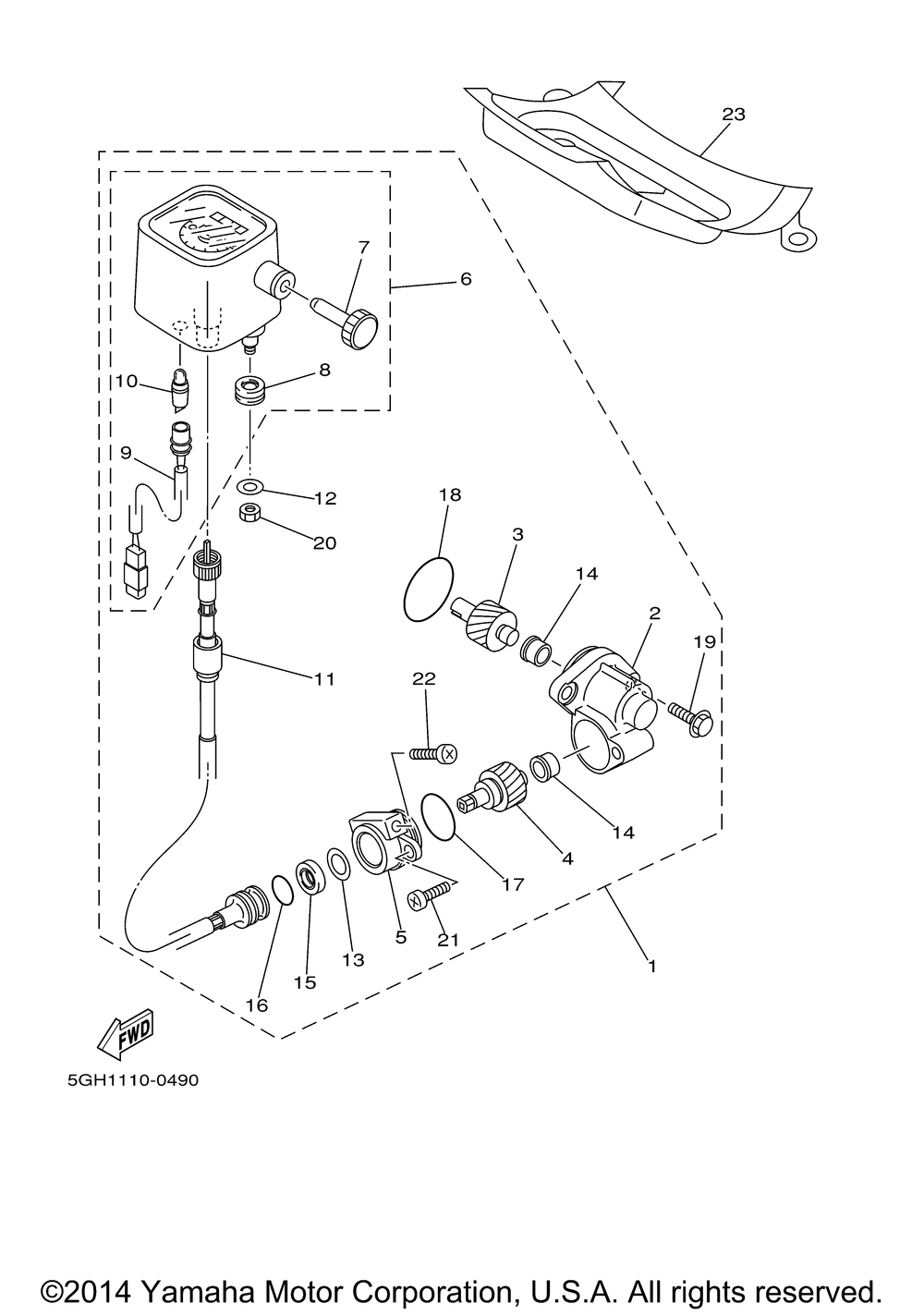 23
7
6
10
8
9
12
20
18
3
14
2
19
11
22
14
4
17
5
21
13
15
16
1
FWD
5GH1110-0490
©2014 Yamaha Motor Corporation, U.S.A. All rights reserved.