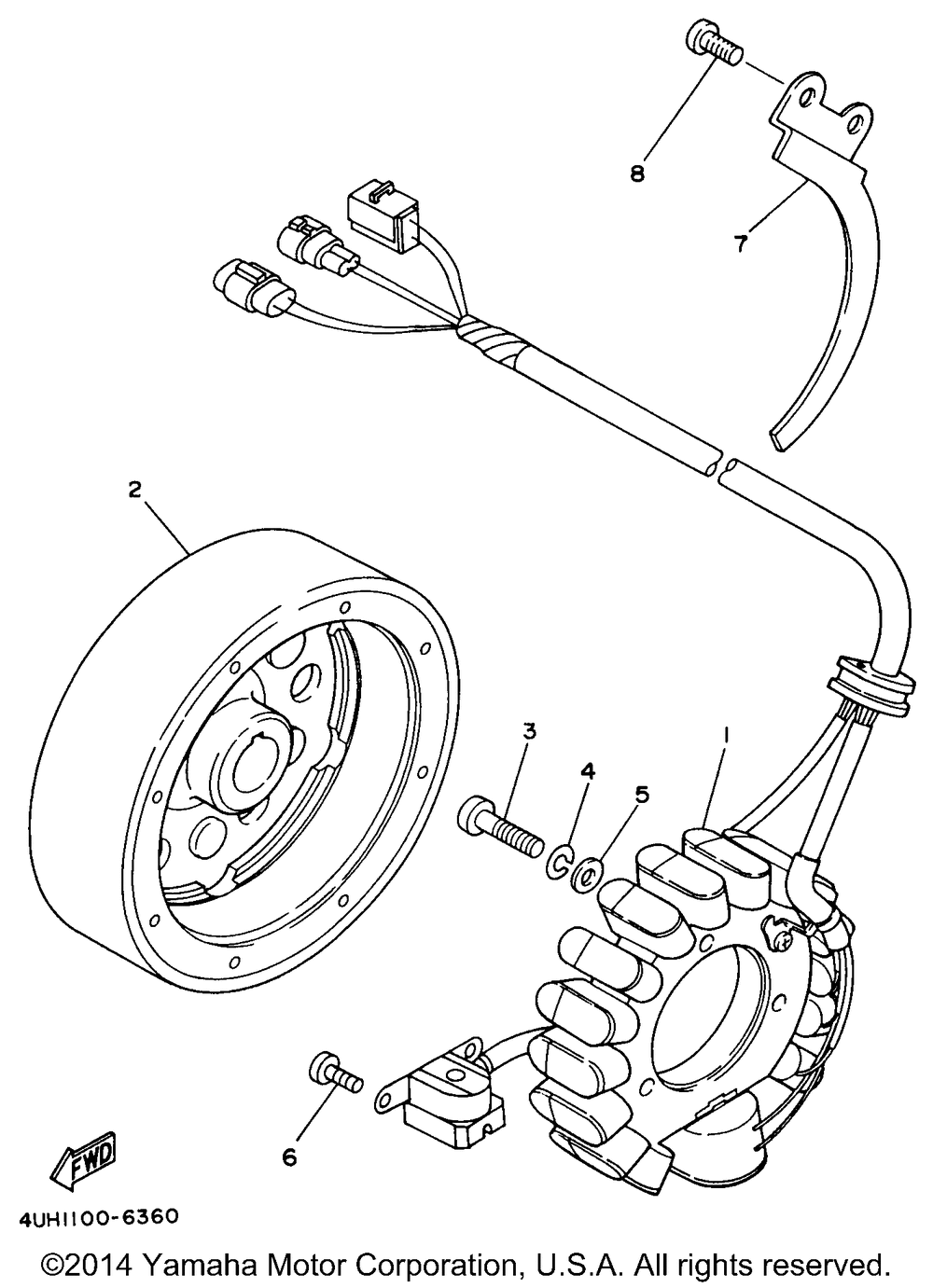 8
7
2
3
4
5
1
6
FWD
4UH1100-6360
©2014 Yamaha Motor Corporation, U.S.A. All rights reserved.