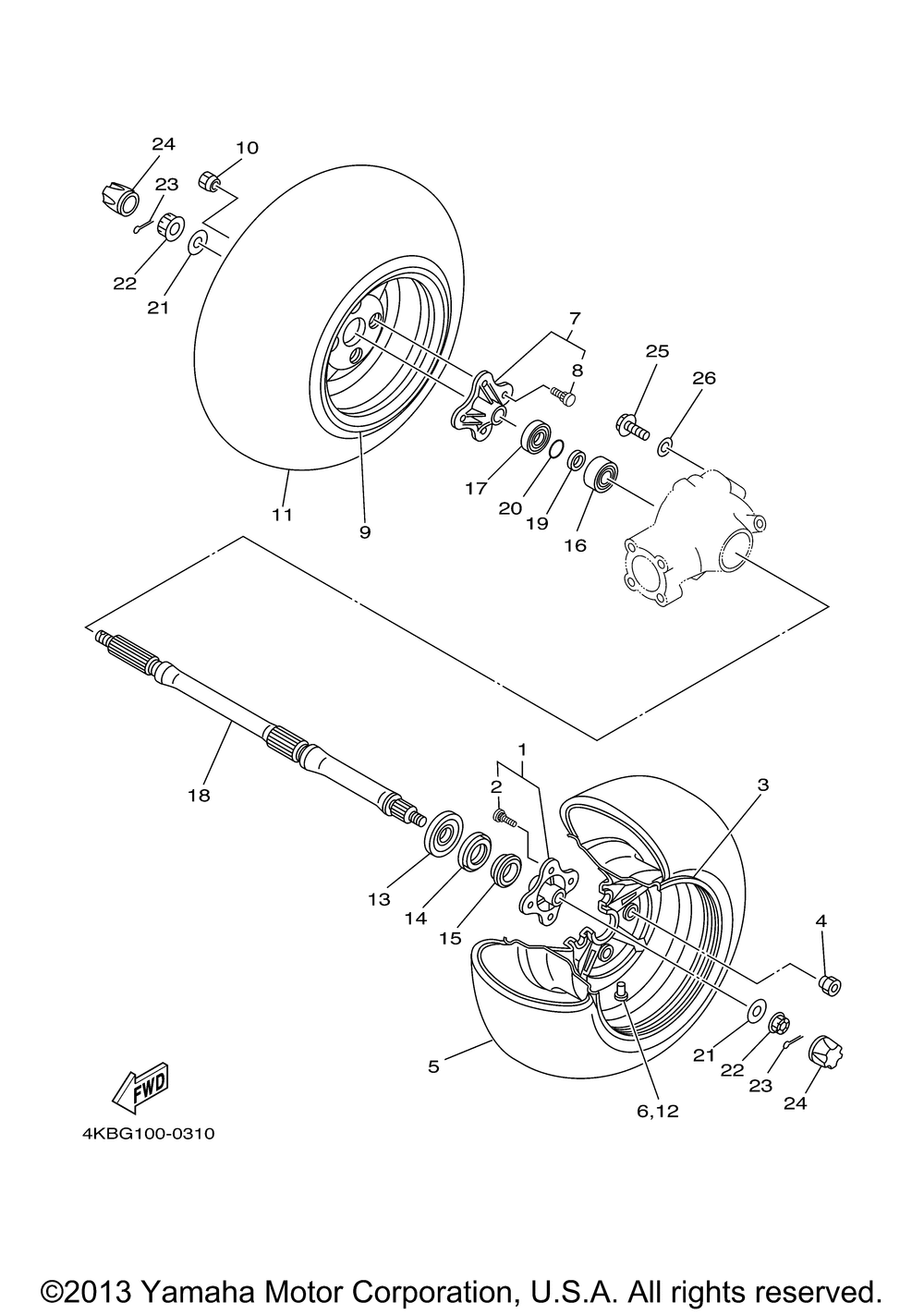 24
10
23
22
21
7
8
25
26
17
20
19
16
11
9
18
1
2
3
13
14
15
4
21
22
23
24
5
6,12
FWD
4KBG100-0310

©2013 Yamaha Motor Corporation, U.S.A. All rights reserved.