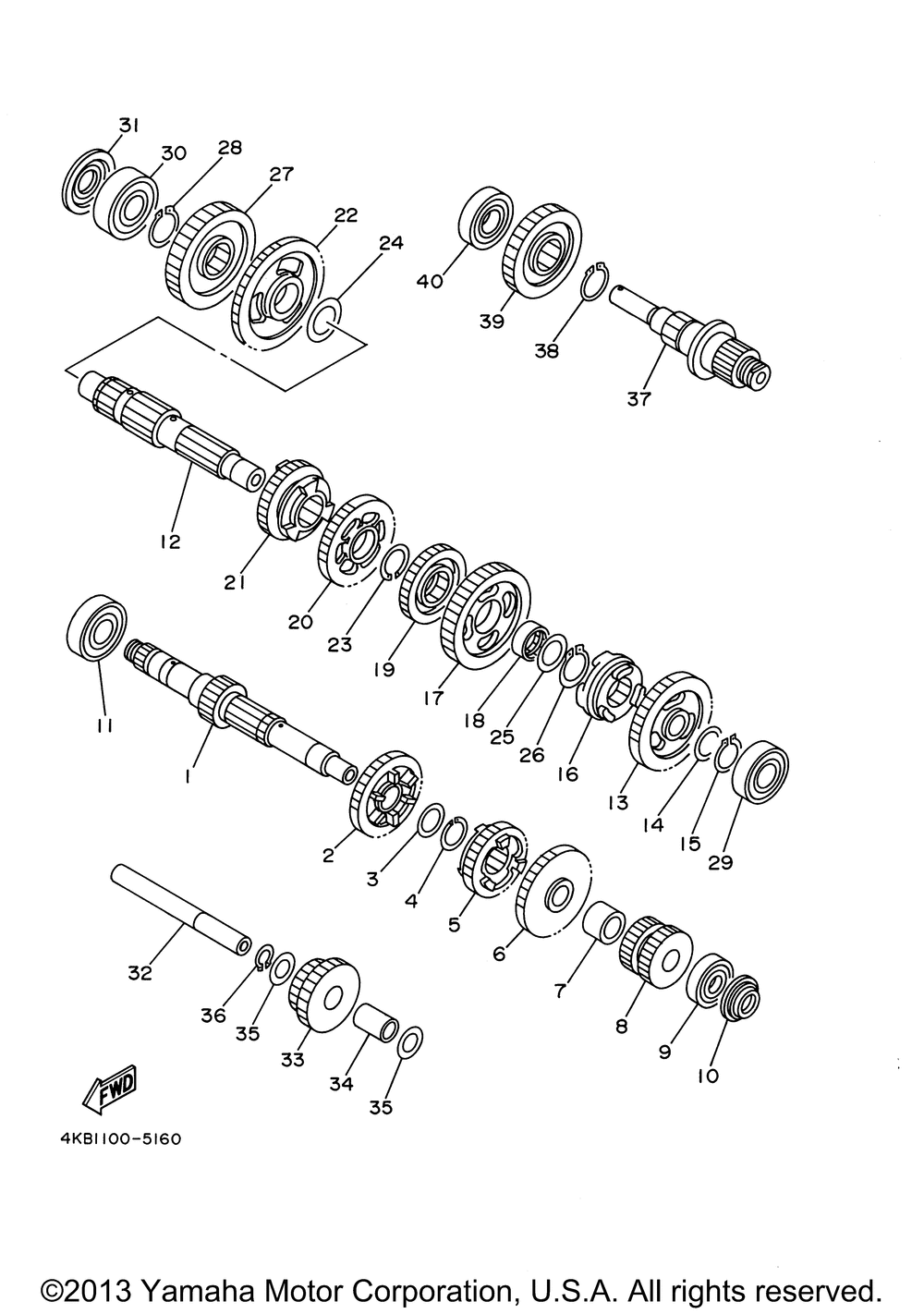 31
30
28
27
22
24
40
39
38
37
12
21
20
23
19
17
18
25
26
16
13
14
15
29
11
1
2
3
4
5
6
7
8
9
10
32
36
35
33
34
35
FWD
4KB1100-5160

©2013 Yamaha Motor Corporation, U.S.A. All rights reserved.