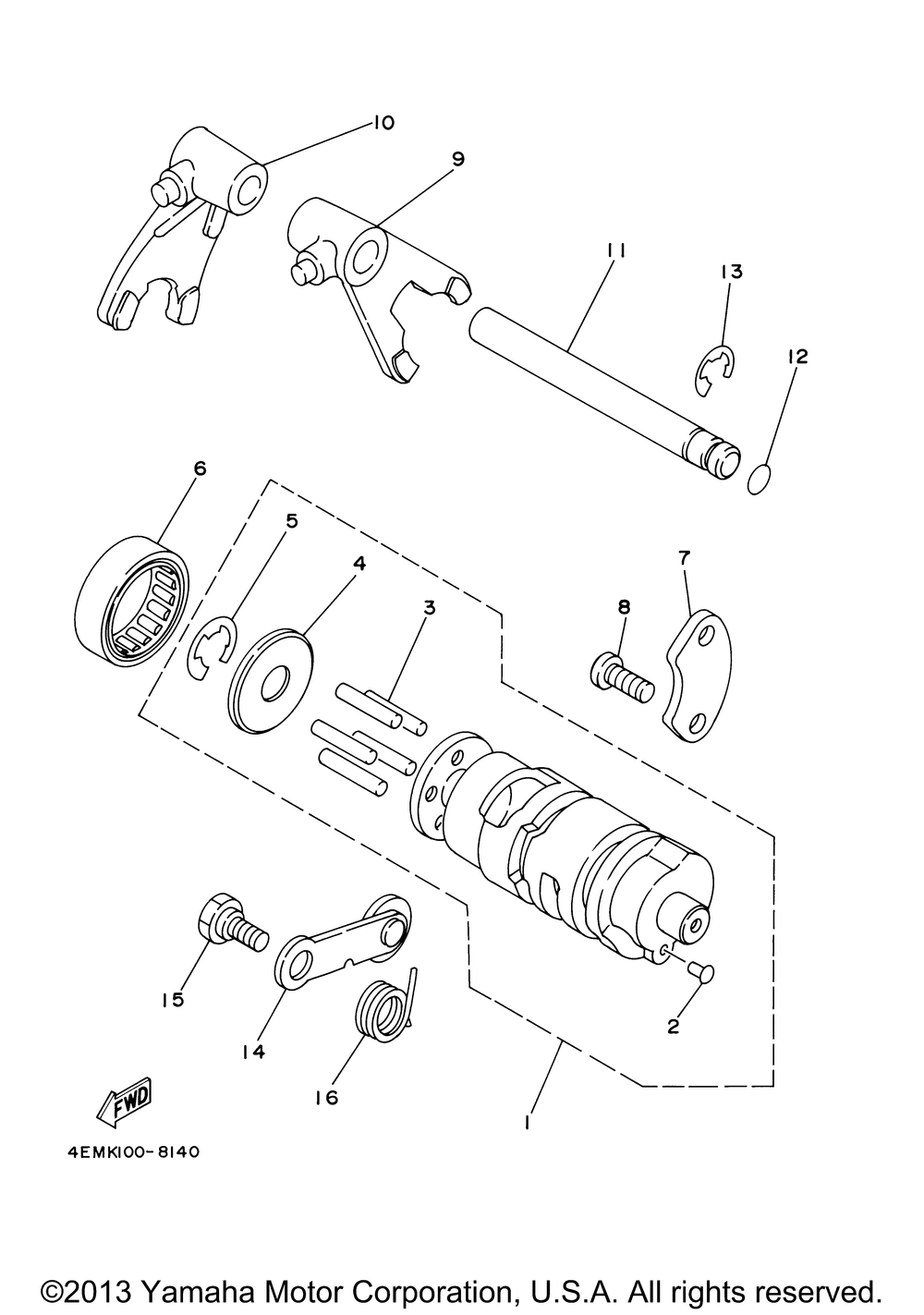 10
9
11
13
12
6
5
4
3
7
8
15
14
16
2
1
FWD
4EMK100-8140

©2013 Yamaha Motor Corporation, U.S.A. All rights reserved.