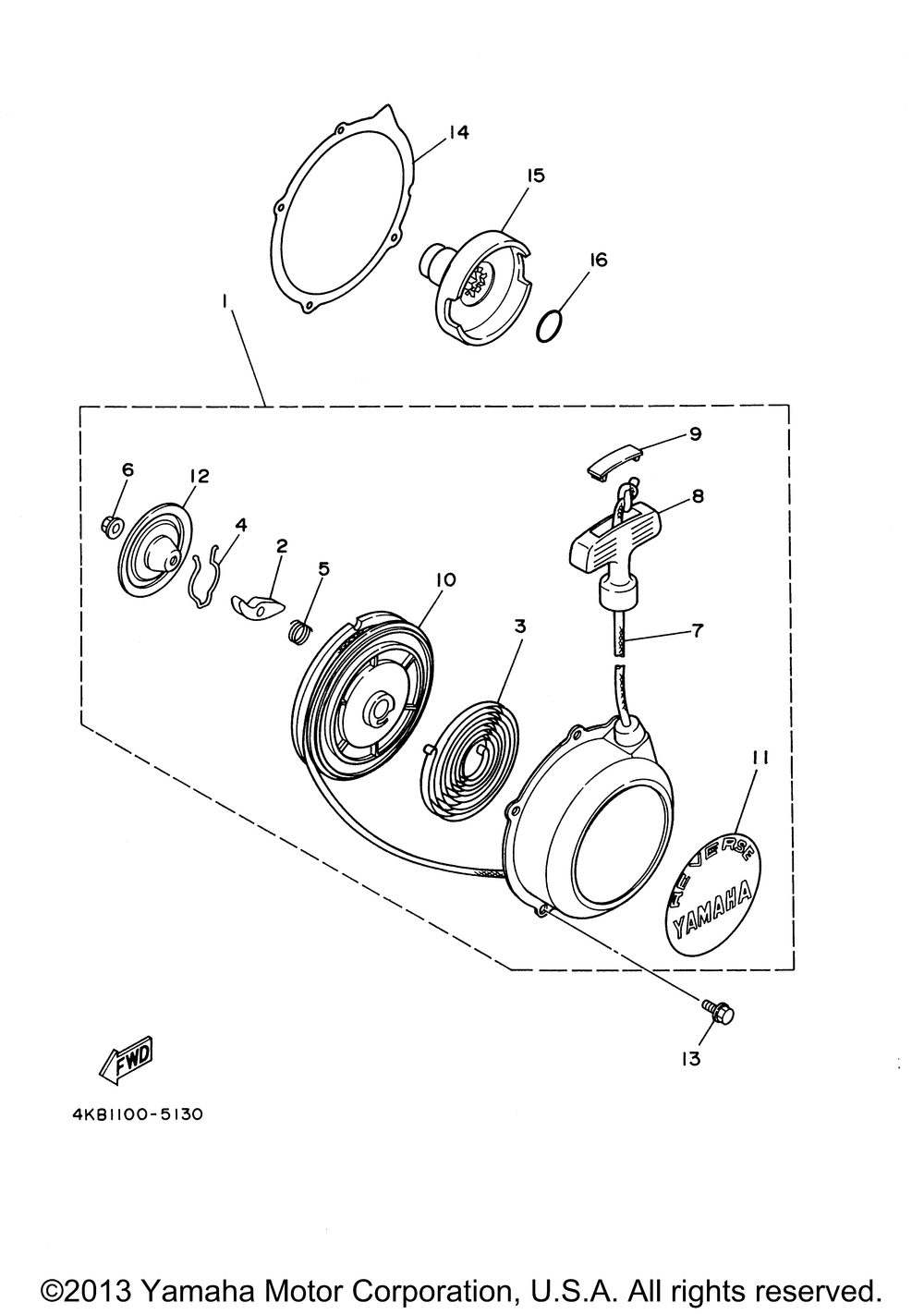 14

15

16

1

9

6

12

8

4

2

5

10

3

7

11

REVERSE

YAMAHA

13

FWD

4KB1100-5130

©2013 Yamaha Motor Corporation, U.S.A. All rights reserved.