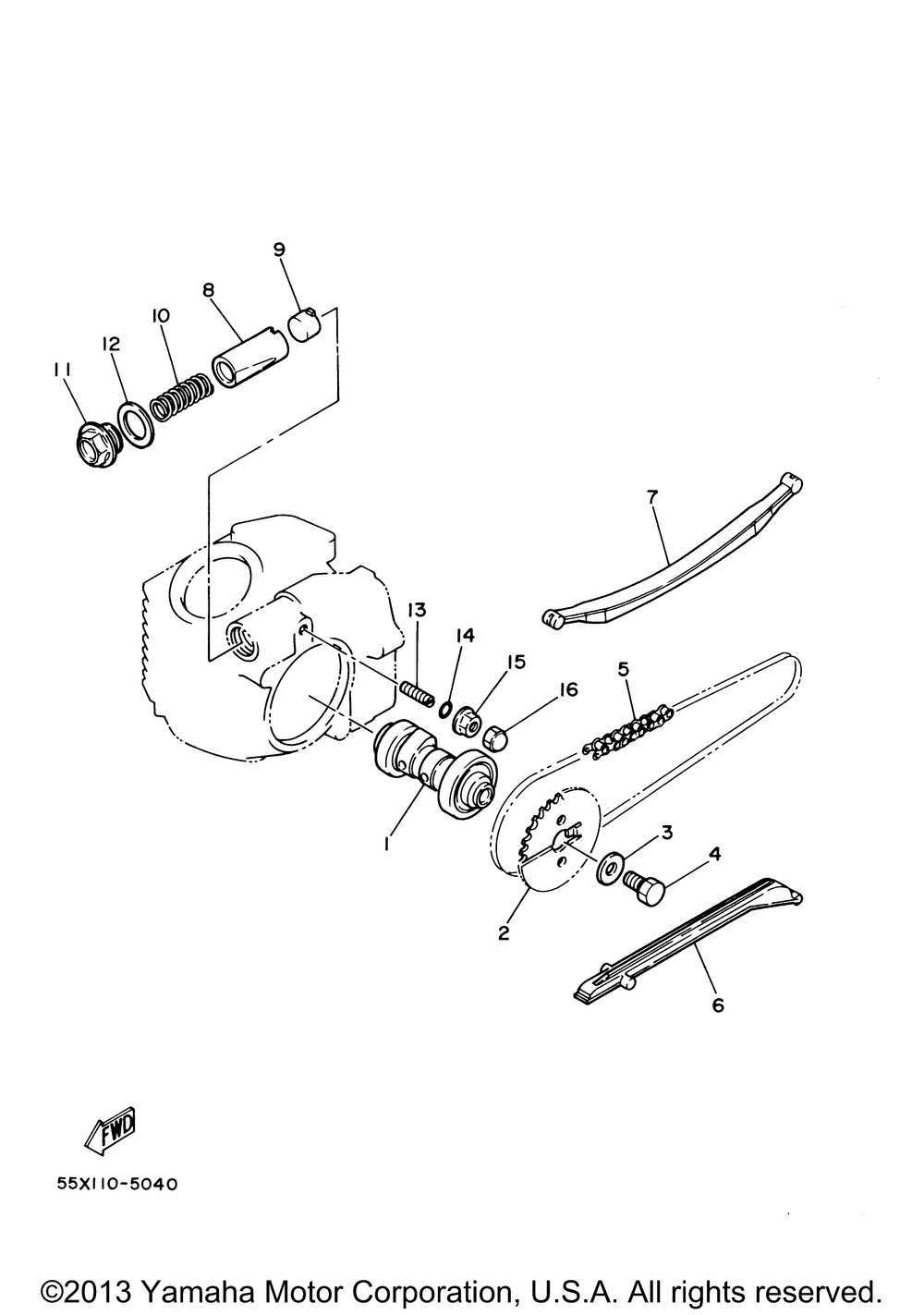 9
8
10
12
11
7
13
14
15
16
5
1
3
4
2
6
FWD
55X110-5040
©2013 Yamaha Motor Corporation, U.S.A. All rights reserved.