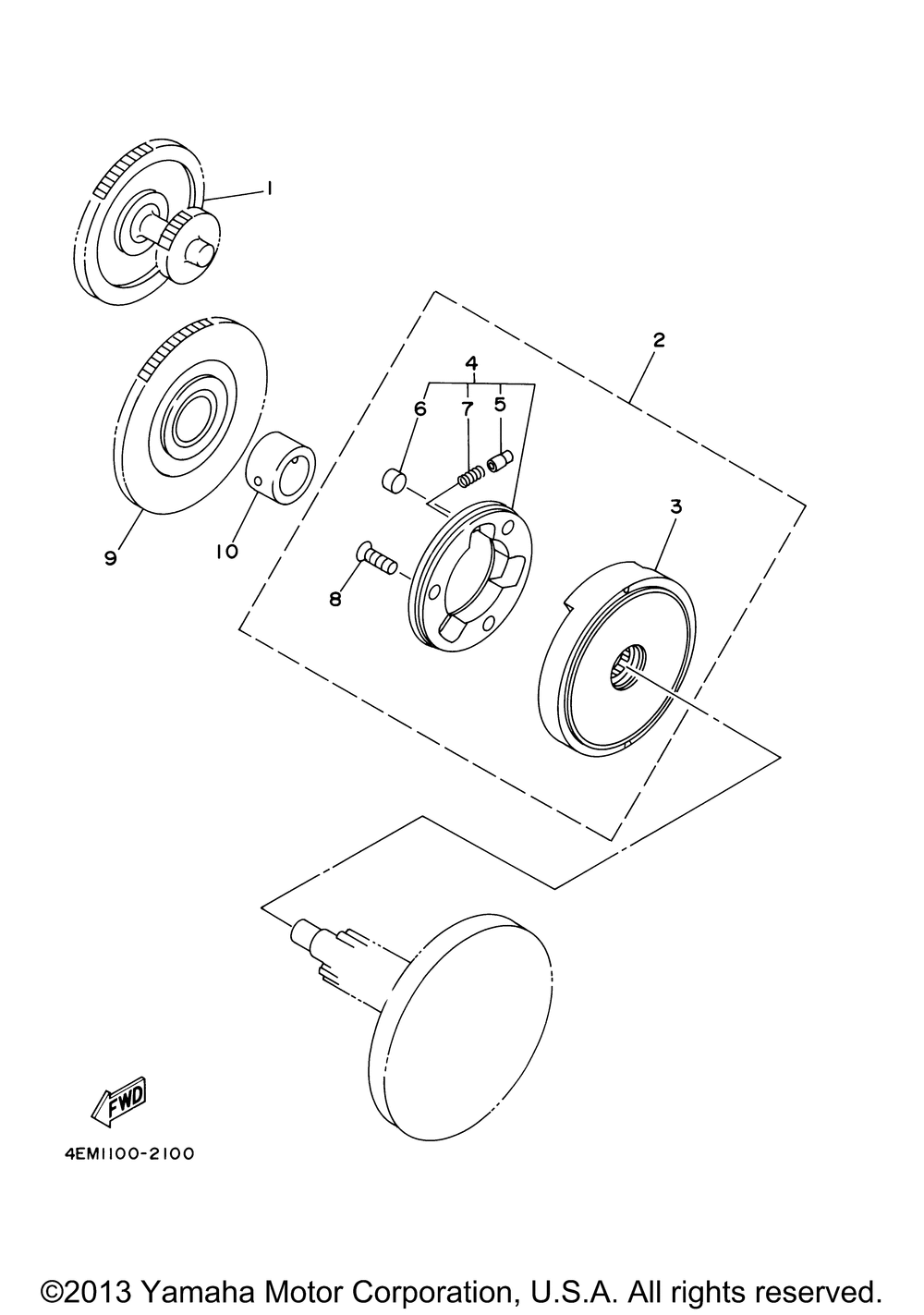 1

2

4

6

7

5

3

9

10

8

FWD

4EM1100-2100

©2013 Yamaha Motor Corporation, U.S.A. All rights reserved.