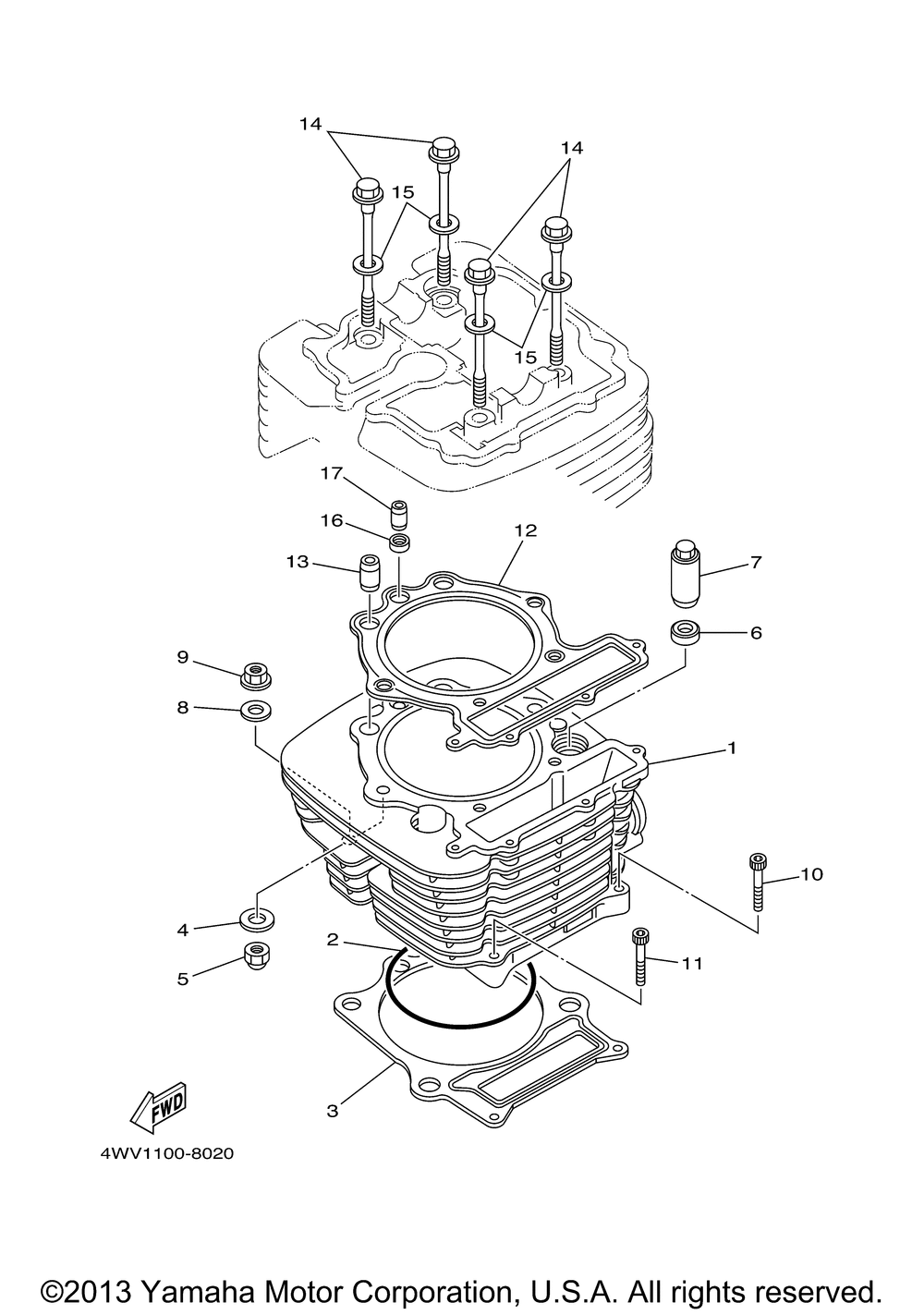 14
14
15
15
17
16
12
13
7
6
9
8
1
10
4
2
5
11
3
FWD
4WV1100-8020

©2013 Yamaha Motor Corporation, U.S.A. All rights reserved.