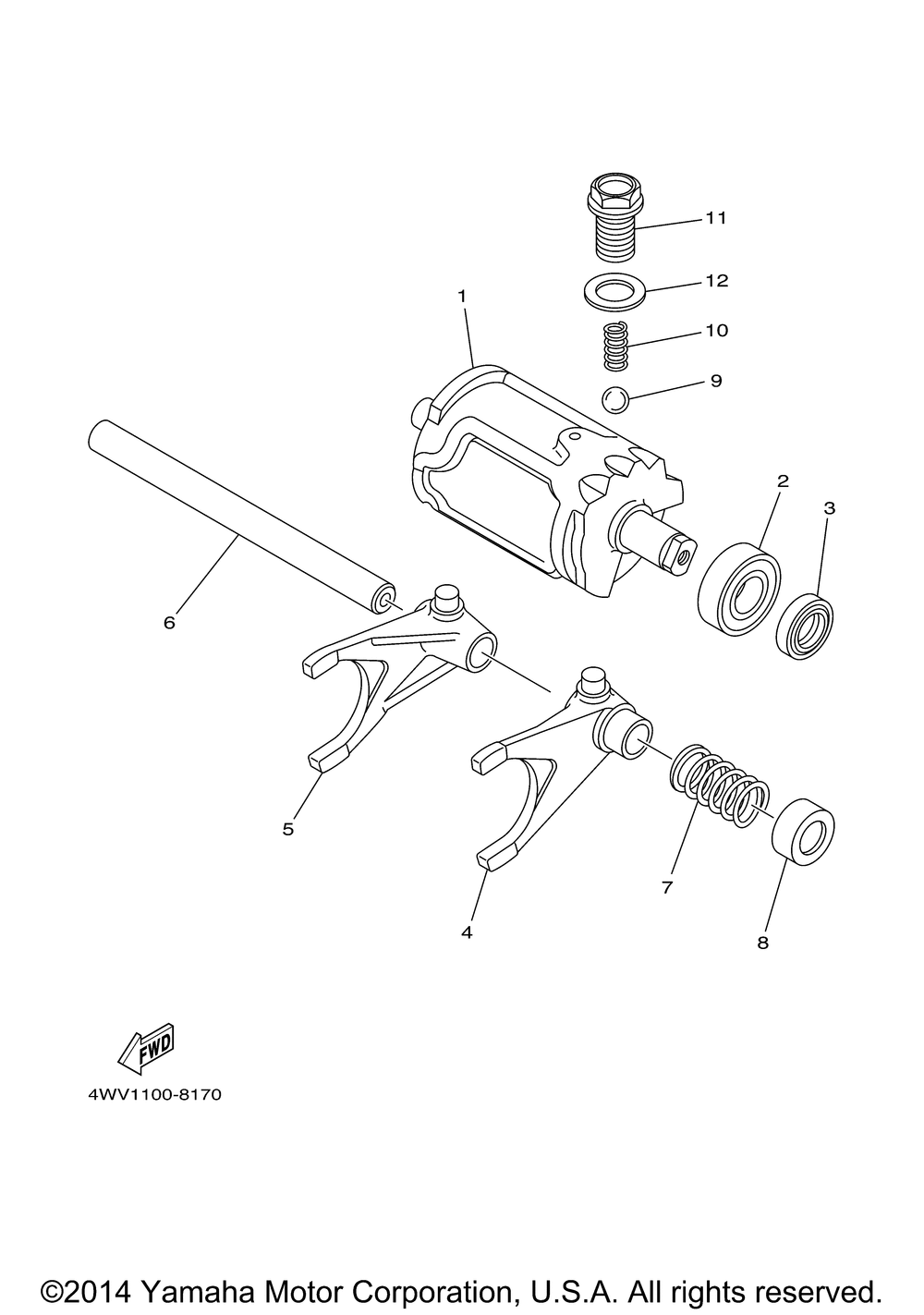 11
12
1
10
9
2
3
6
5
7
4
8
FWD
4WV1100-8170
©2014 Yamaha Motor Corporation, U.S.A. All rights reserved.